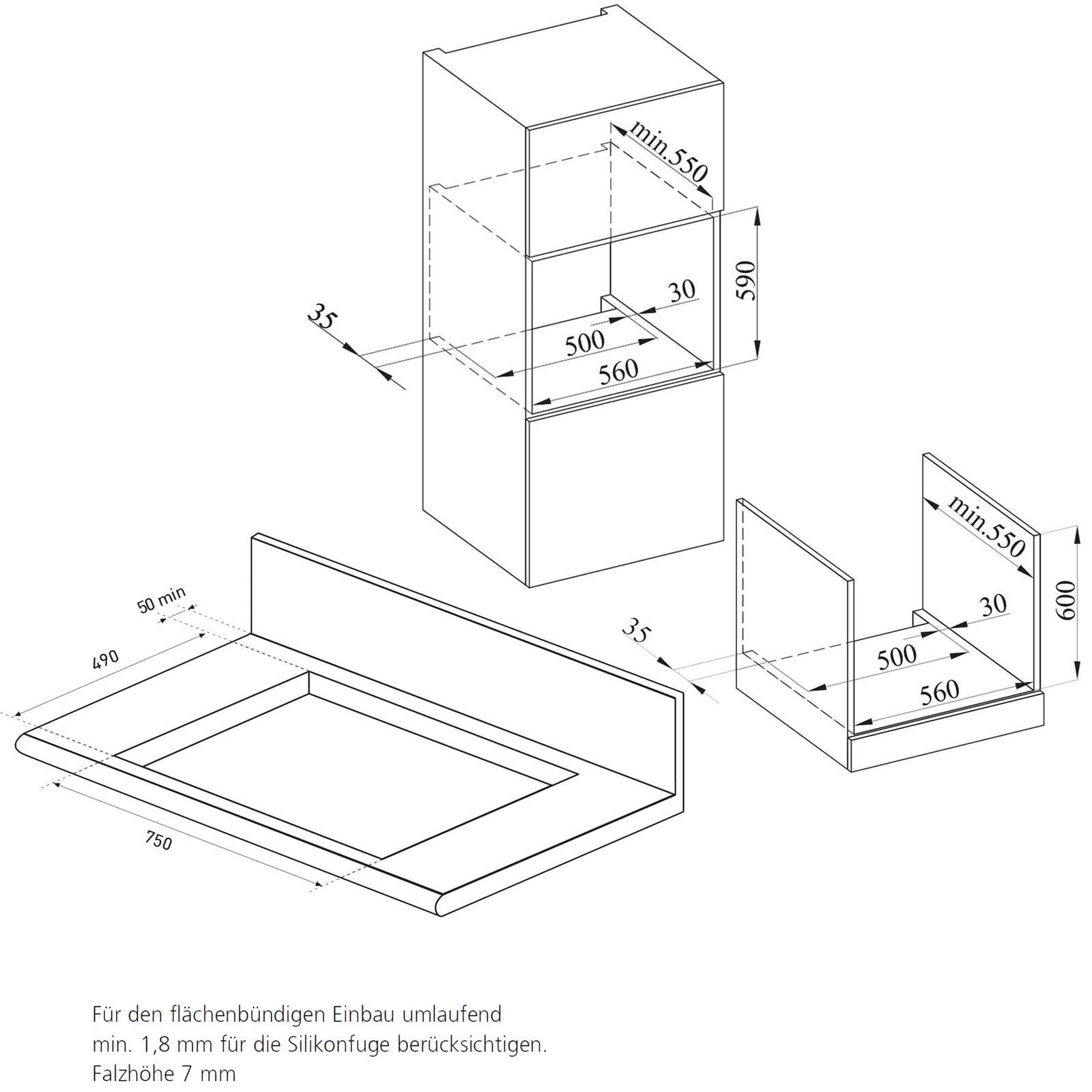 min.550
590
30
35
500
560

min.550
600
30
35
500
560

50 min
490
750

Für den flächenbündigen Einbau umlaufend min. 1,8 mm für die Silikonfuge berücksichtigen.
Falzhöhe 7 mm