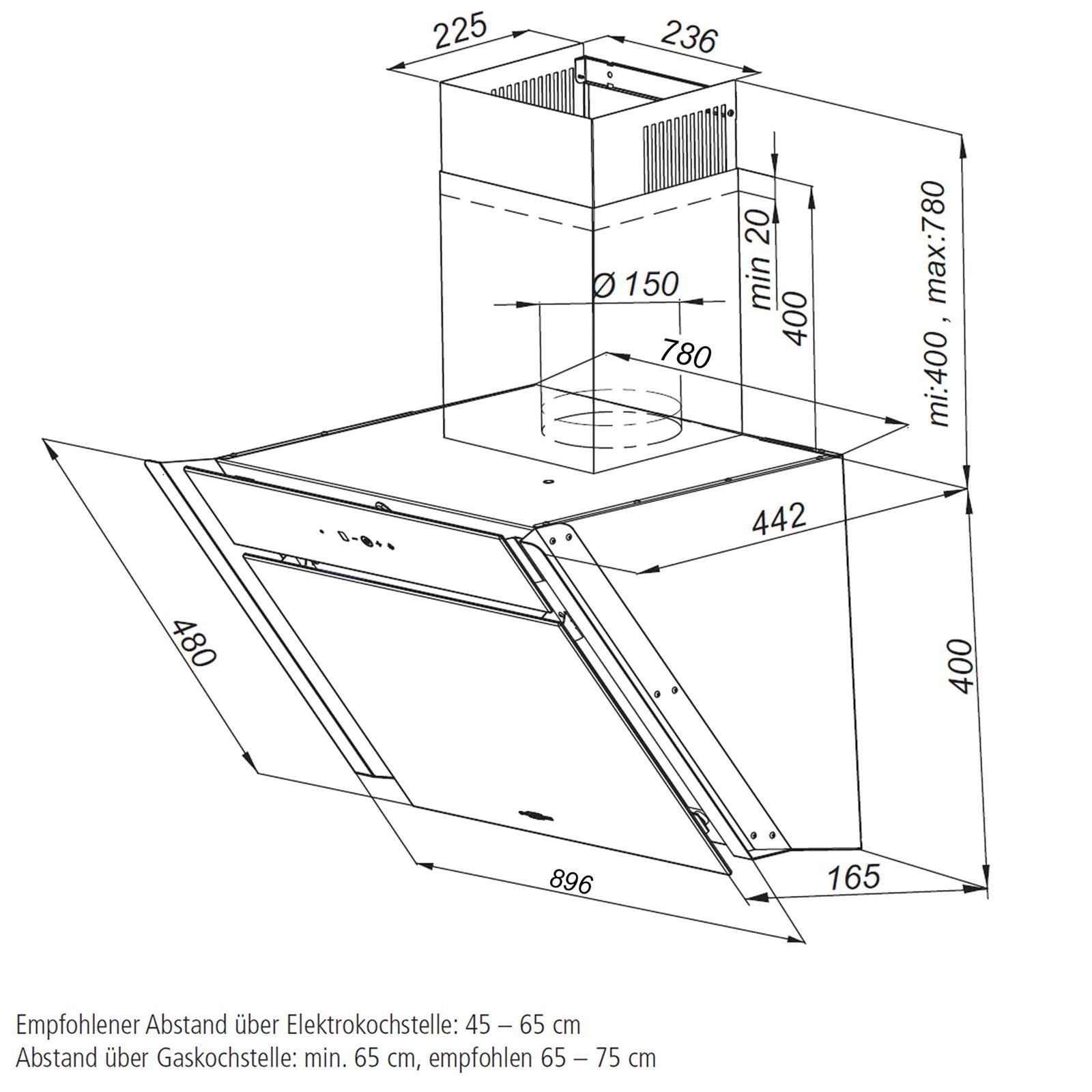 225
236
min 20
400
mi:400 , max:780
Ø 150
780
442
480
400
896
165

Empfohlener Abstand über Elektrokochstelle: 45 – 65 cm
Abstand über Gaskochstelle: min. 65 cm, empfohlen 65 – 75 cm