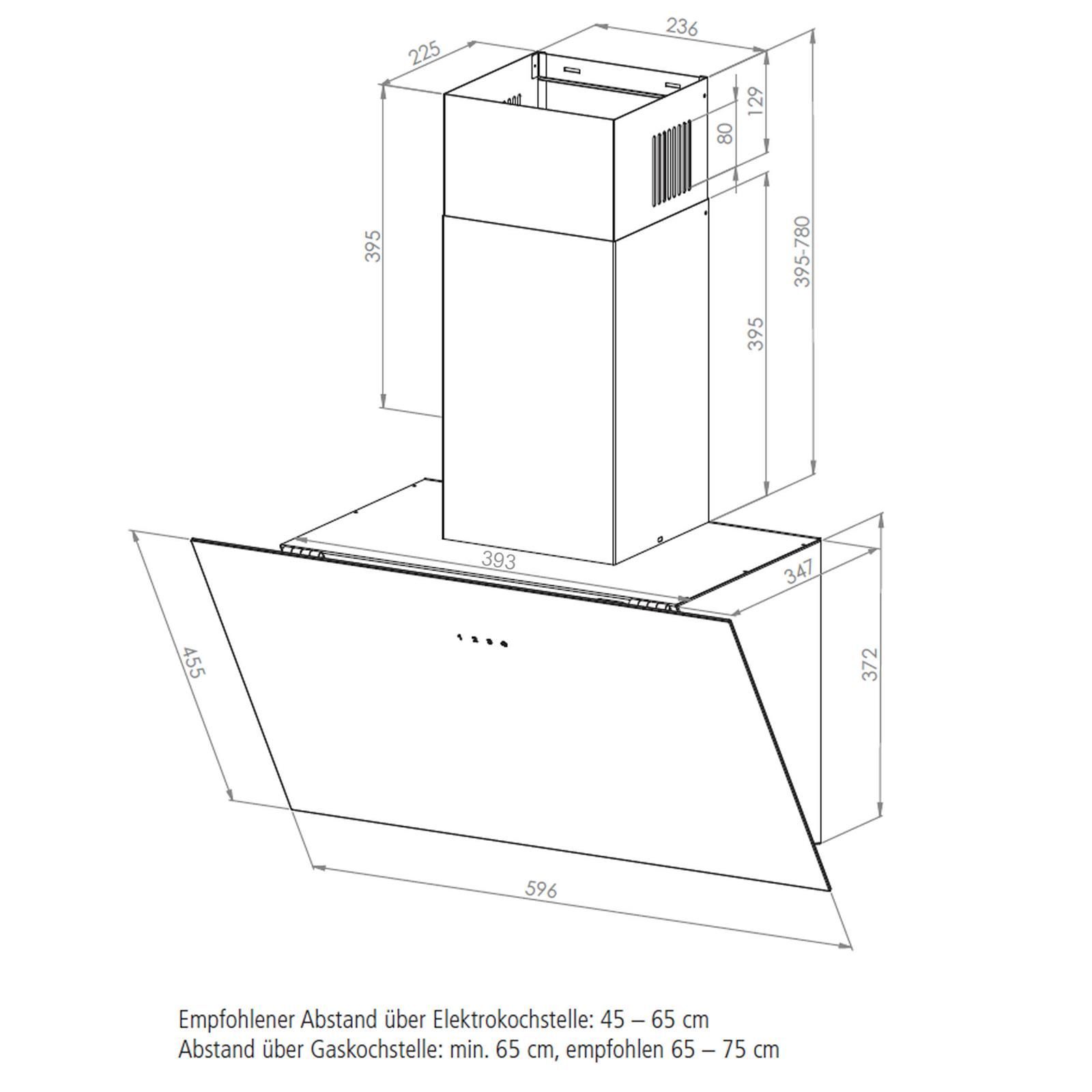 225
236
129
80
395
395-780
395
393
347
455
372
596

Empfohlener Abstand über Elektrokochstelle: 45 – 65 cm
Abstand über Gaskochstelle: min. 65 cm, empfohlen 65 – 75 cm