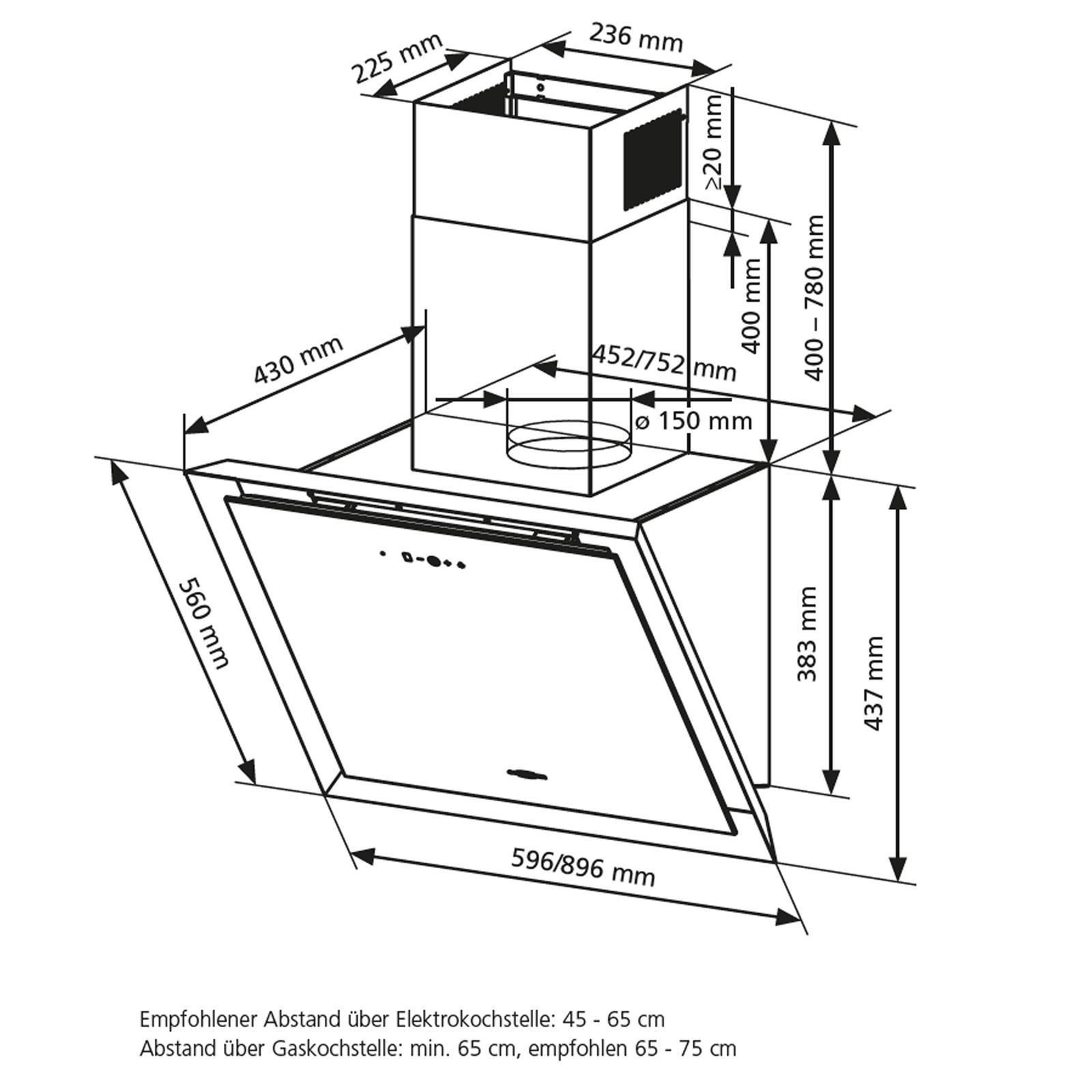 225 mm

236 mm

≥20 mm

400 mm

400 – 780 mm

430 mm

452/752 mm

ø 150 mm

560 mm

383 mm

437 mm

596/896 mm

Empfohlener Abstand über Elektrokochstelle: 45 - 65 cm
Abstand über Gaskochstelle: min. 65 cm, empfohlen 65 - 75 cm