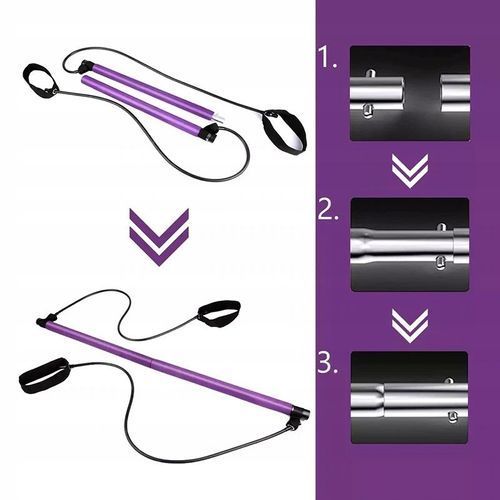 1.

2.

3.