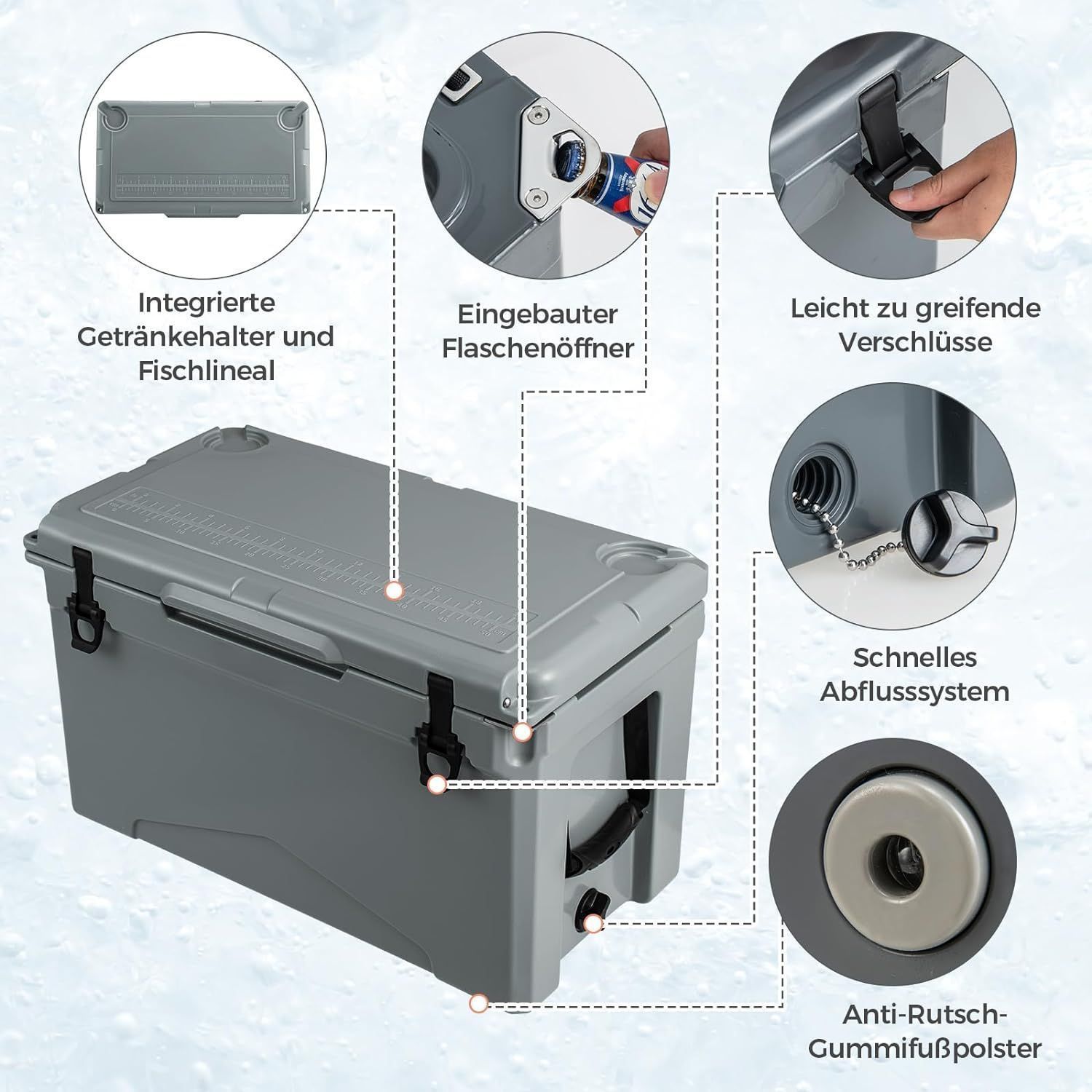 Integrierte Getränkehalter und Fischlineal

Eingebauter Flaschenöffner

Leicht zu greifende Verschlüsse

Schnelles Abflusssystem

Anti-Rutsch-Gummifußpolster