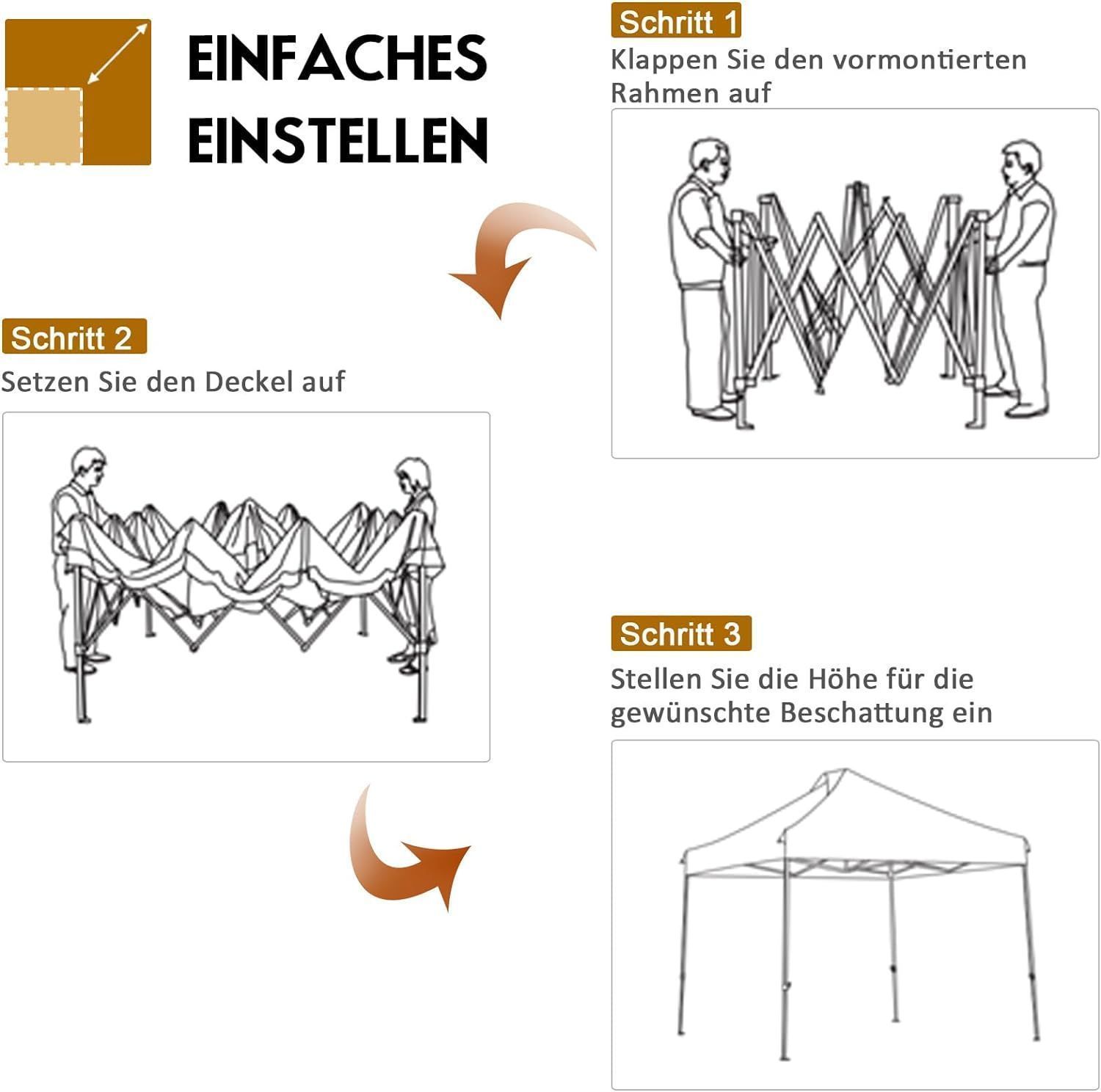 EINFACHES EINSTELLEN

Schritt 1
Klappen Sie den vormontierten Rahmen auf

Schritt 2
Setzen Sie den Deckel auf

Schritt 3
Stellen Sie die Höhe für die gewünschte Beschattung ein