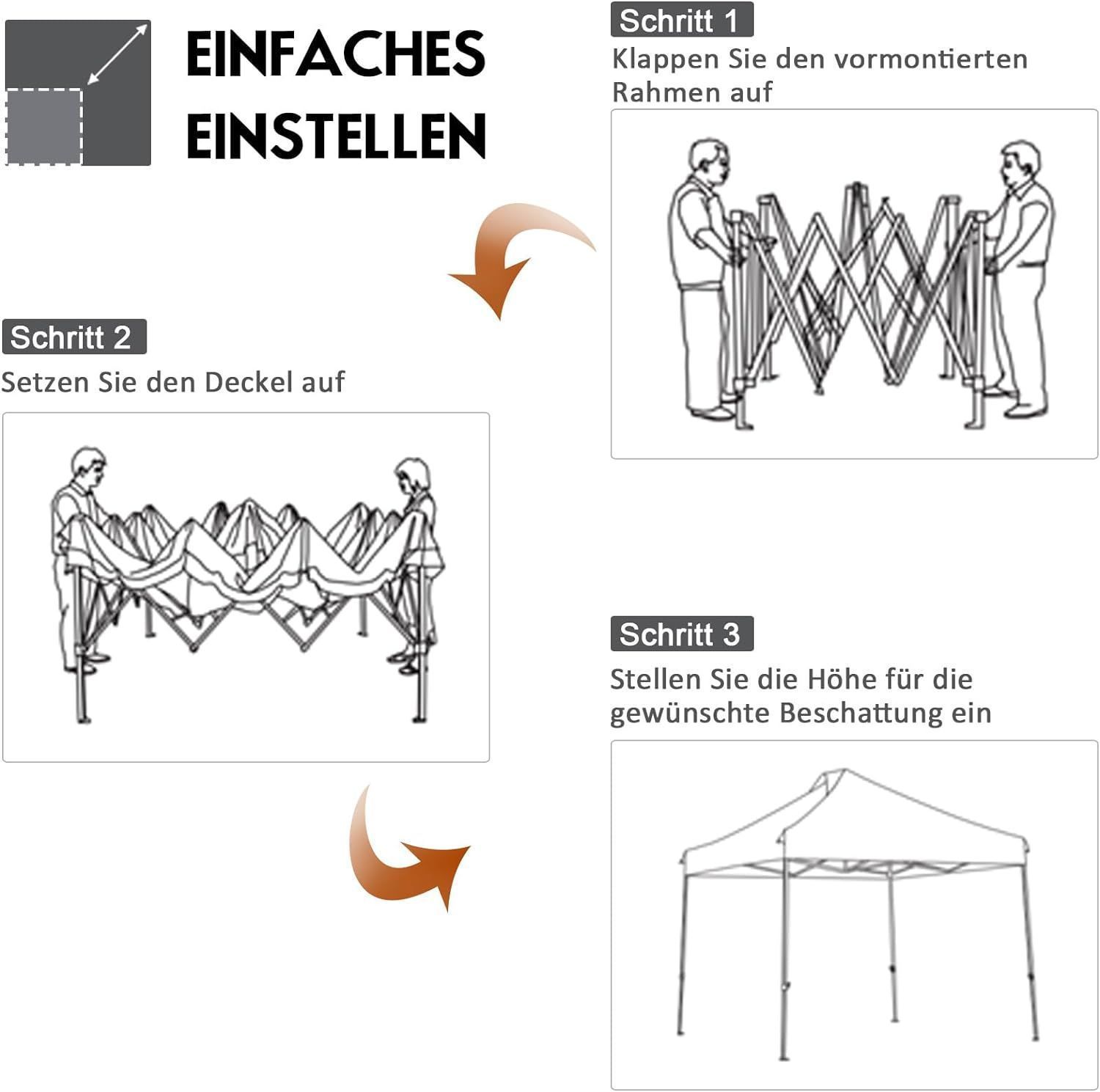 EINFACHES EINSTELLEN

Schritt 1
Klappen Sie den vormontierten Rahmen auf

Schritt 2
Setzen Sie den Deckel auf

Schritt 3
Stellen Sie die Höhe für die gewünschte Beschattung ein