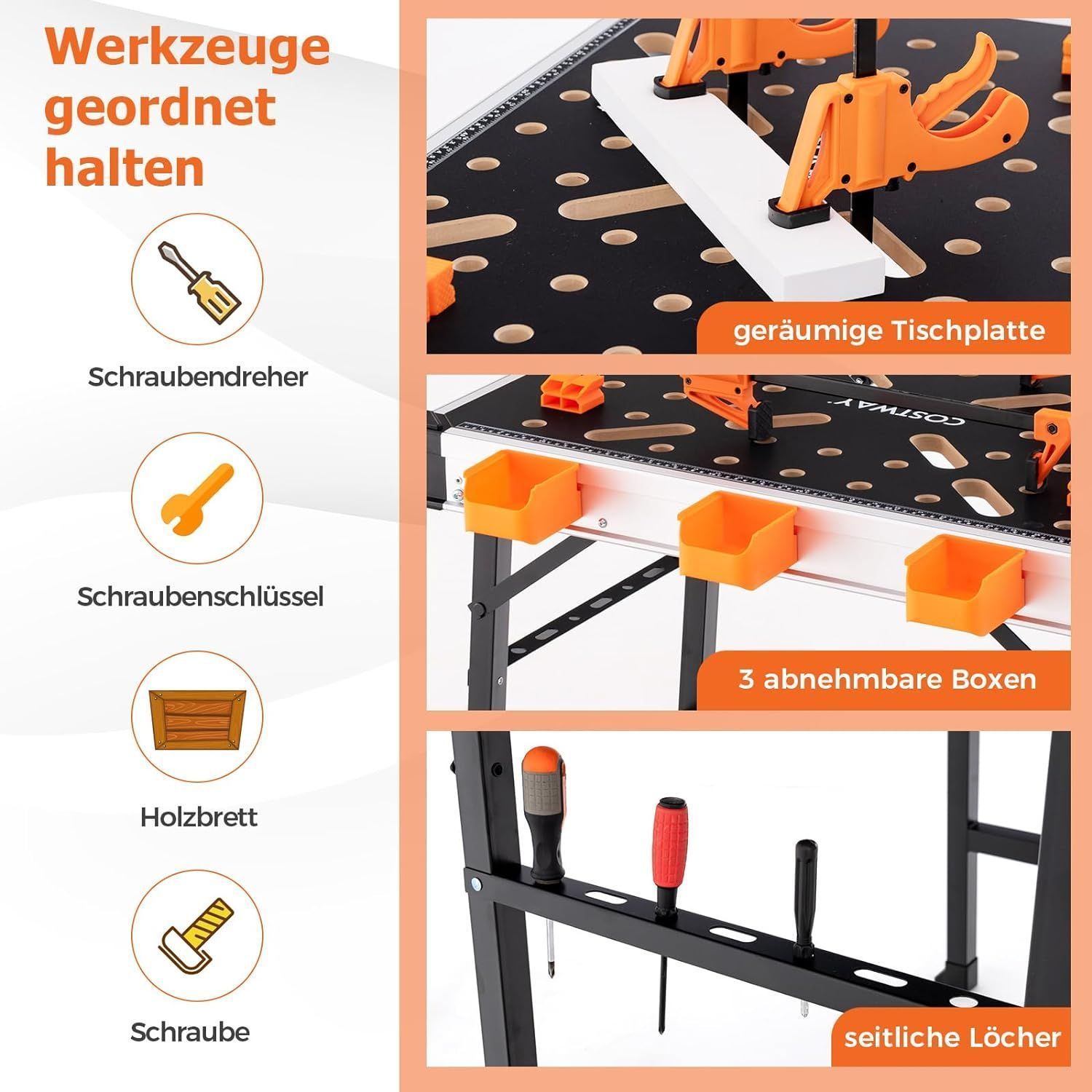 Werkzeuge geordnet halten

Schraubendreher

Schraubenschlüssel

Holzbrett

Schraube

geräumige Tischplatte

COSTWAY

3 abnehmbare Boxen

seitliche Löcher