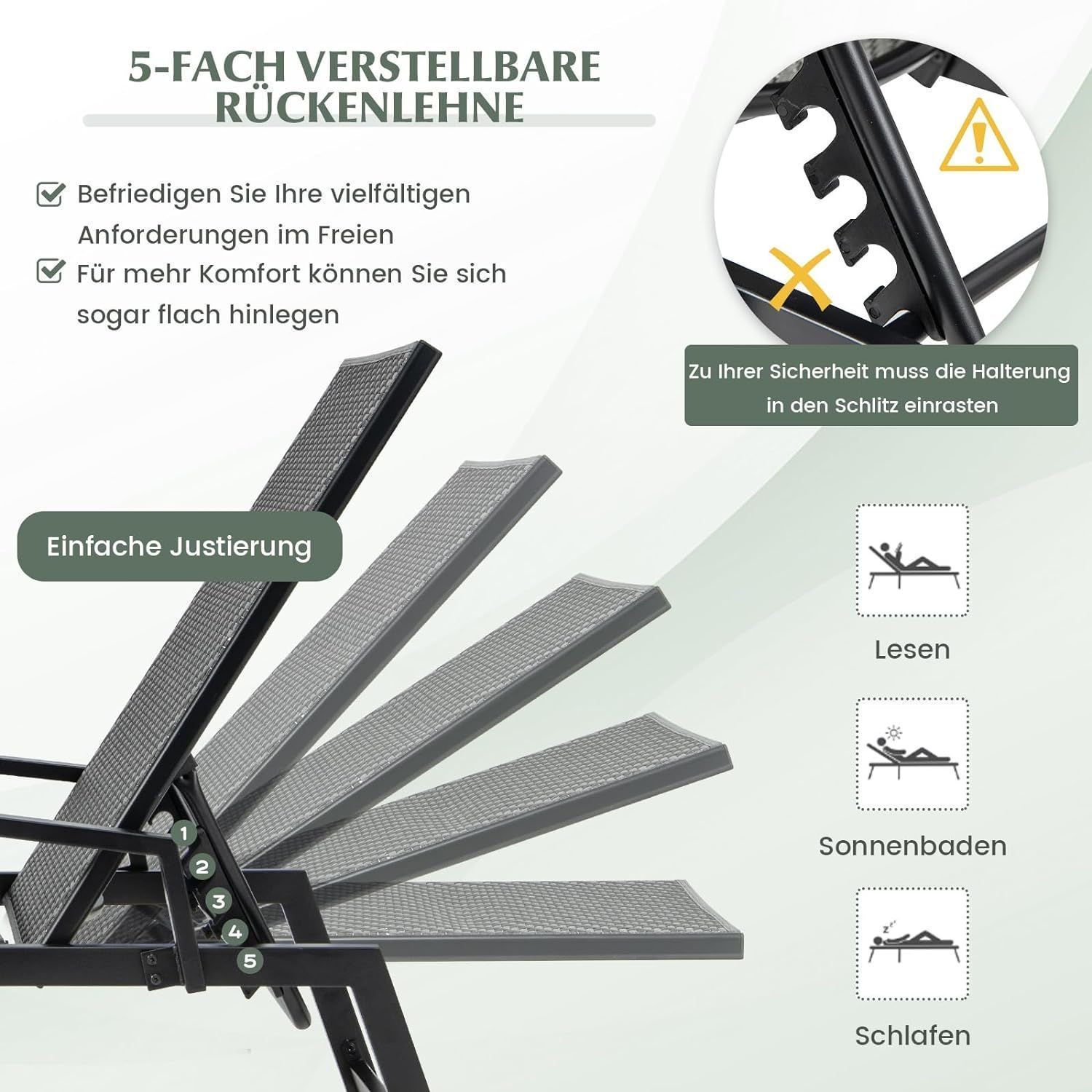 5-FACH VERSTELLBARE RÜCKENLEHNE

Befriedigen Sie Ihre vielfältigen Anforderungen im Freien

Für mehr Komfort können Sie sich sogar flach hinlegen

Zu Ihrer Sicherheit muss die Halterung in den Schlitz einrasten

Einfache Justierung

1
2
3
4
5

Lesen

Sonnenbaden

Schlafen