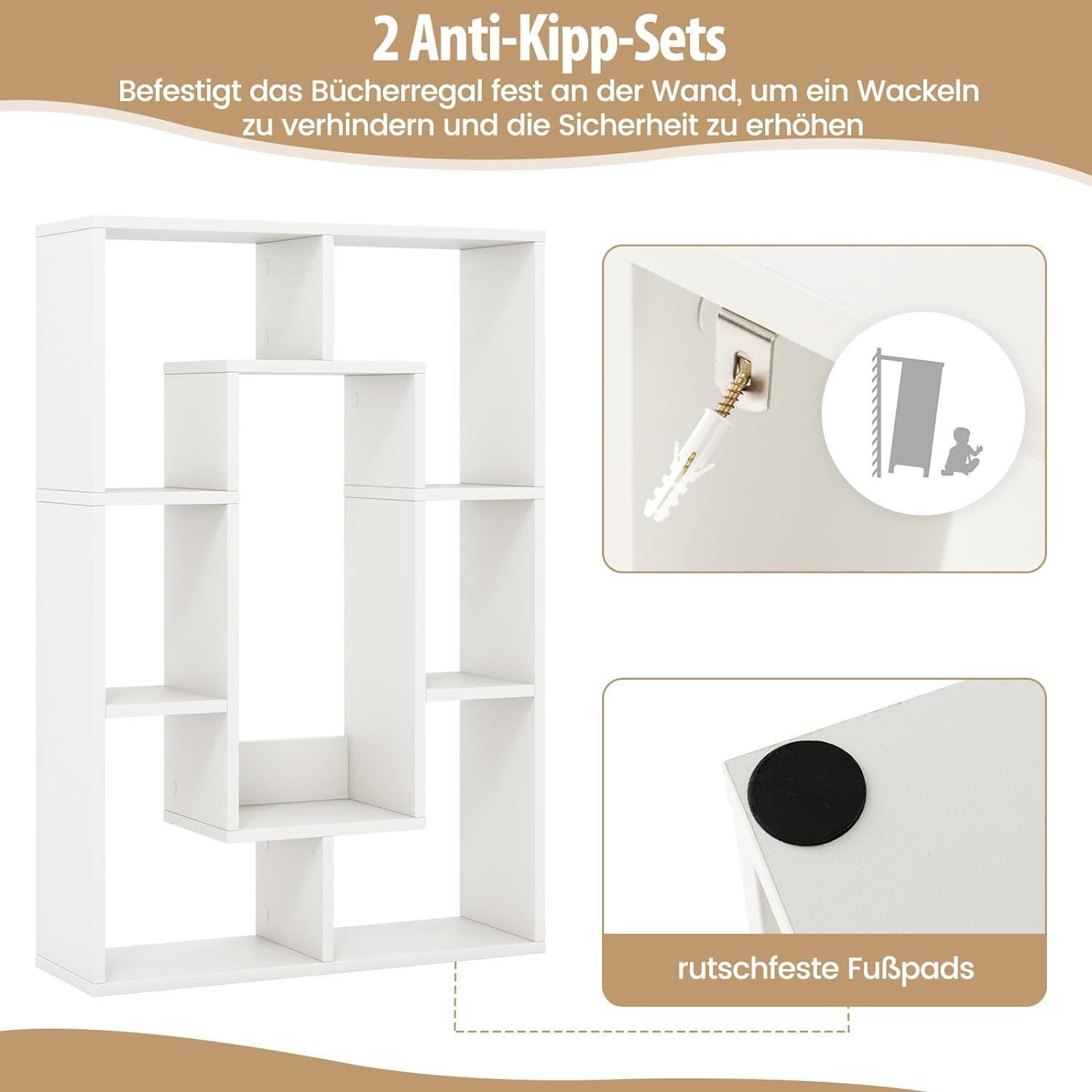 2 Anti-Kipp-Sets

Befestigt das Bücherregal fest an der Wand, um ein Wackeln zu verhindern und die Sicherheit zu erhöhen

rutschfeste Fußpads