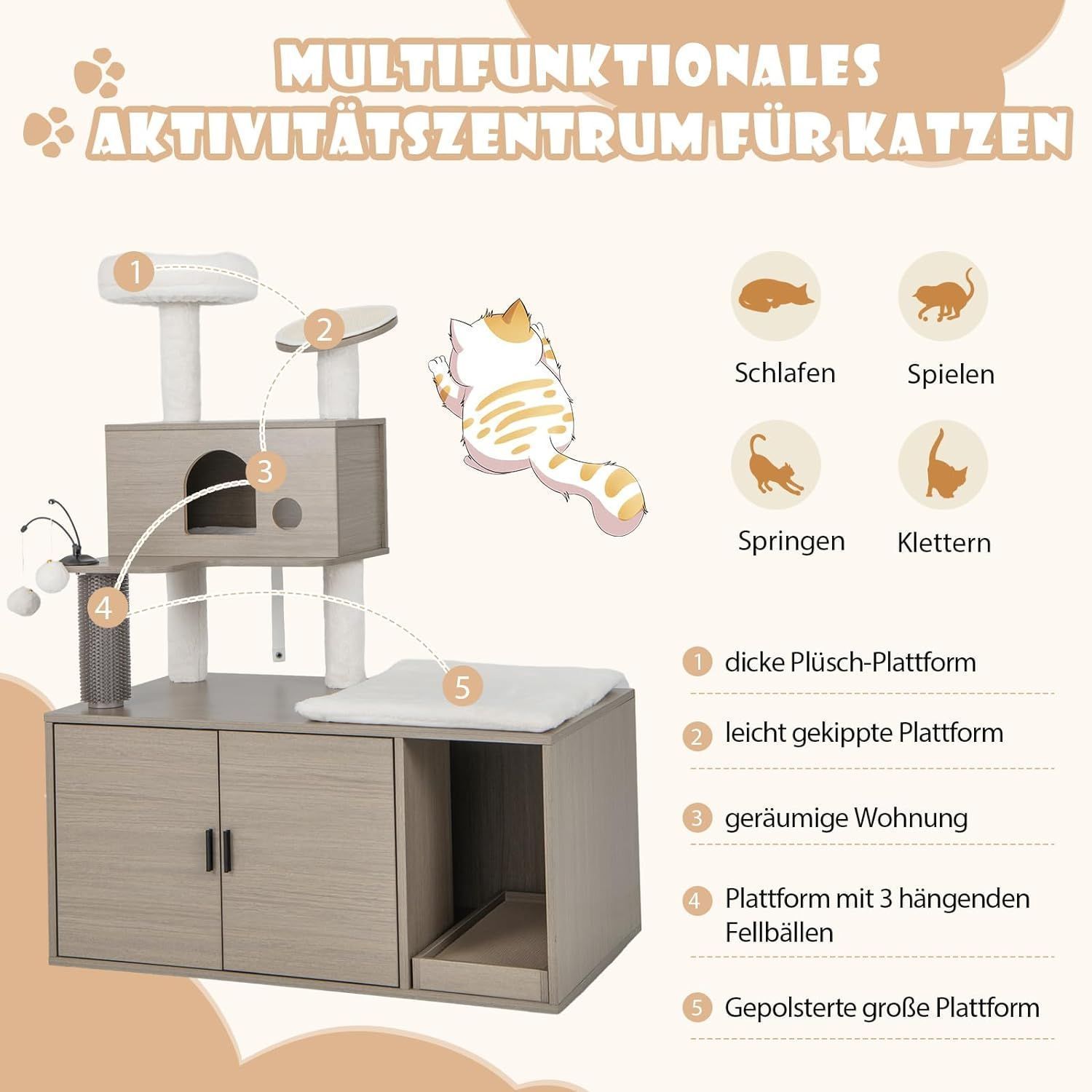 MULTIFUNKTIONALES AKTIVITÄTSZENTRUM FÜR KATZEN

1
2
3
4
5

Schlafen
Spielen
Springen
Klettern

1 dicke Plüsch-Plattform

2 leicht gekippte Plattform

3 geräumige Wohnung

4 Plattform mit 3 hängenden Fellbällen

5 Gepolsterte große Plattform