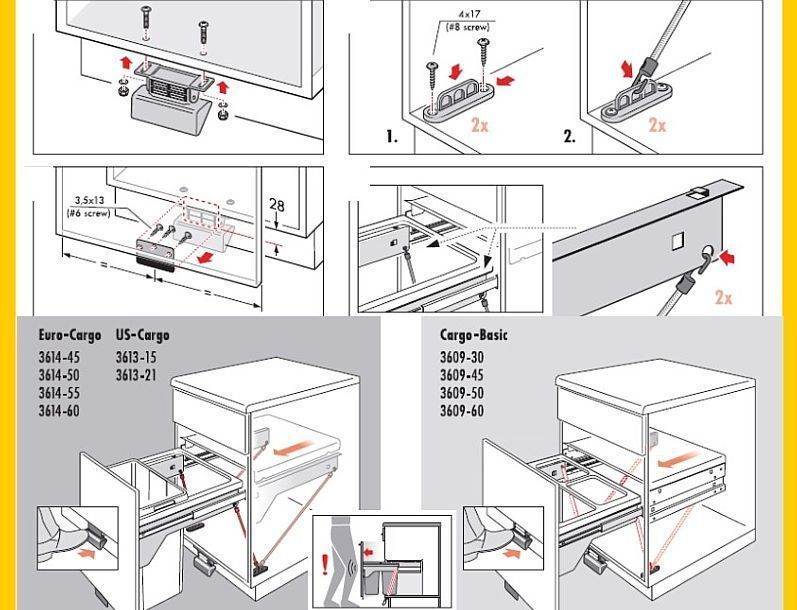 4x17
(#8 screw)

1.

2x

2.

2x

3,5x13
(#6 screw)

28

=

=

2x

Euro-Cargo
3614-45
3614-50
3614-55
3614-60

US-Cargo
3613-15
3613-21

Cargo-Basic
3609-30
3609-45
3609-50
3609-60

!