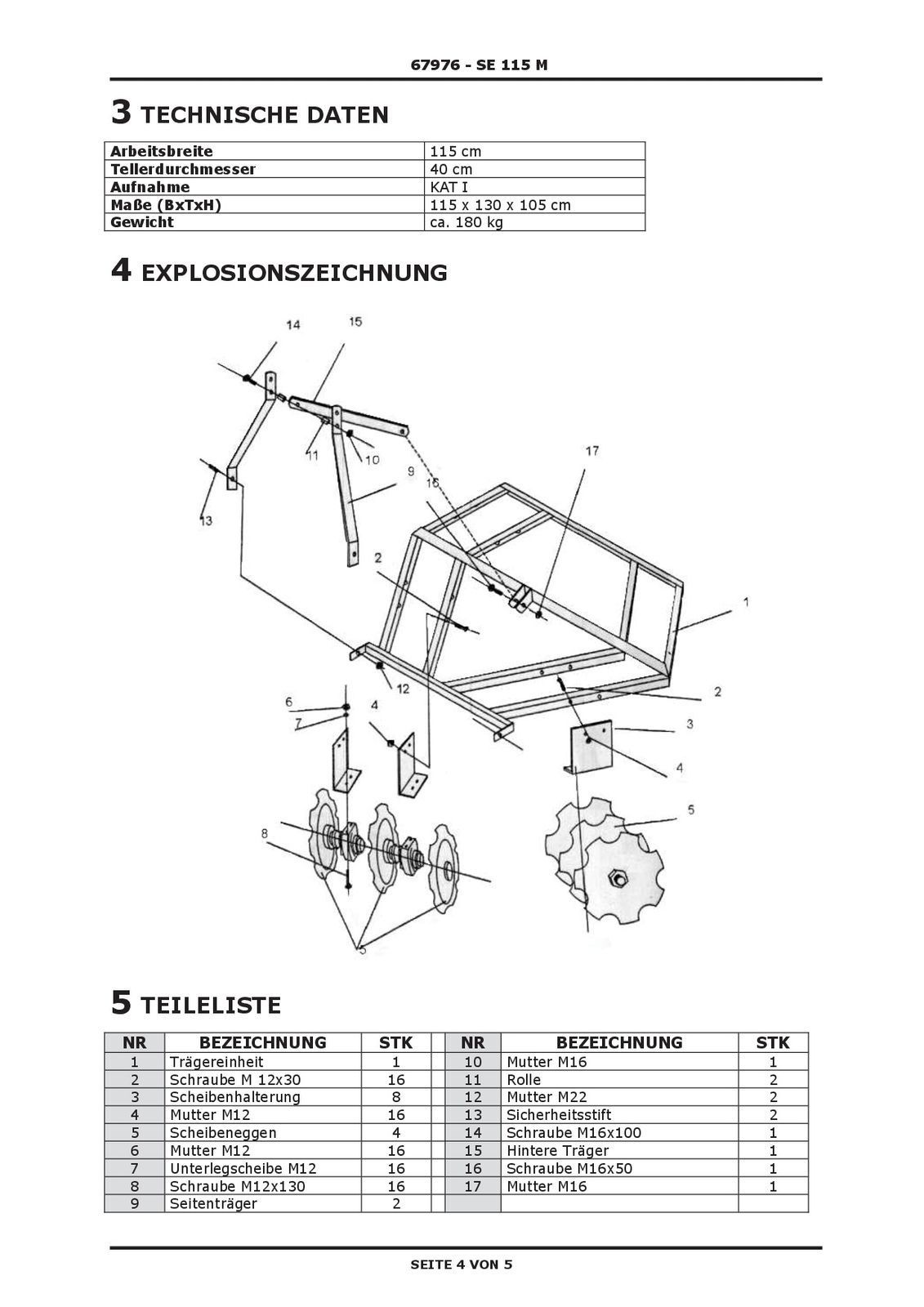 67976 - SE 115 M

3 TECHNISCHE DATEN

| Arbeitsbreite | 115 cm |
|---|---|
| Tellerdurchmesser | 40 cm |
| Aufnahme | KAT I |
| Maße (BxTxH) | 115 x 130 x 105 cm |
| Gewicht | ca. 180 kg |

4 EXPLOSIONSZEICHNUNG

14 15 11 10 9 16 17 13 2 1 12 2 6 7 4 3 4 5 8 5

5 TEILELISTE

| NR | BEZEICHNUNG | STK | | NR | BEZEICHNUNG | STK |
|---|---|---|---|---|---|---|
| 1 | Trägereinheit | 1 | | 10 | Mutter M16 | 1 |
| 2 | Schraube M 12x30 | 16 | | 11 | Rolle | 2 |
| 3 | Scheibenhalterung | 8 | | 12 | Mutter M22 | 2 |
| 4 | Mutter M12 | 16 | | 13 | Sicherheitsstift | 2 |
| 5 | Scheibeneggen | 4 | | 14 | Schraube M16x100 | 1 |
| 6 | Mutter M12 | 16 | | 15 | Hintere Träger | 1 |
| 7 | Unterlegscheibe M12 | 16 | | 16 | Schraube M16x50 | 1 |
| 8 | Schraube M12x130 | 16 | | 17 | Mutter M16 | 1 |
| 9 | Seitenträger | 2 | | | | |

SEITE 4 VON 5