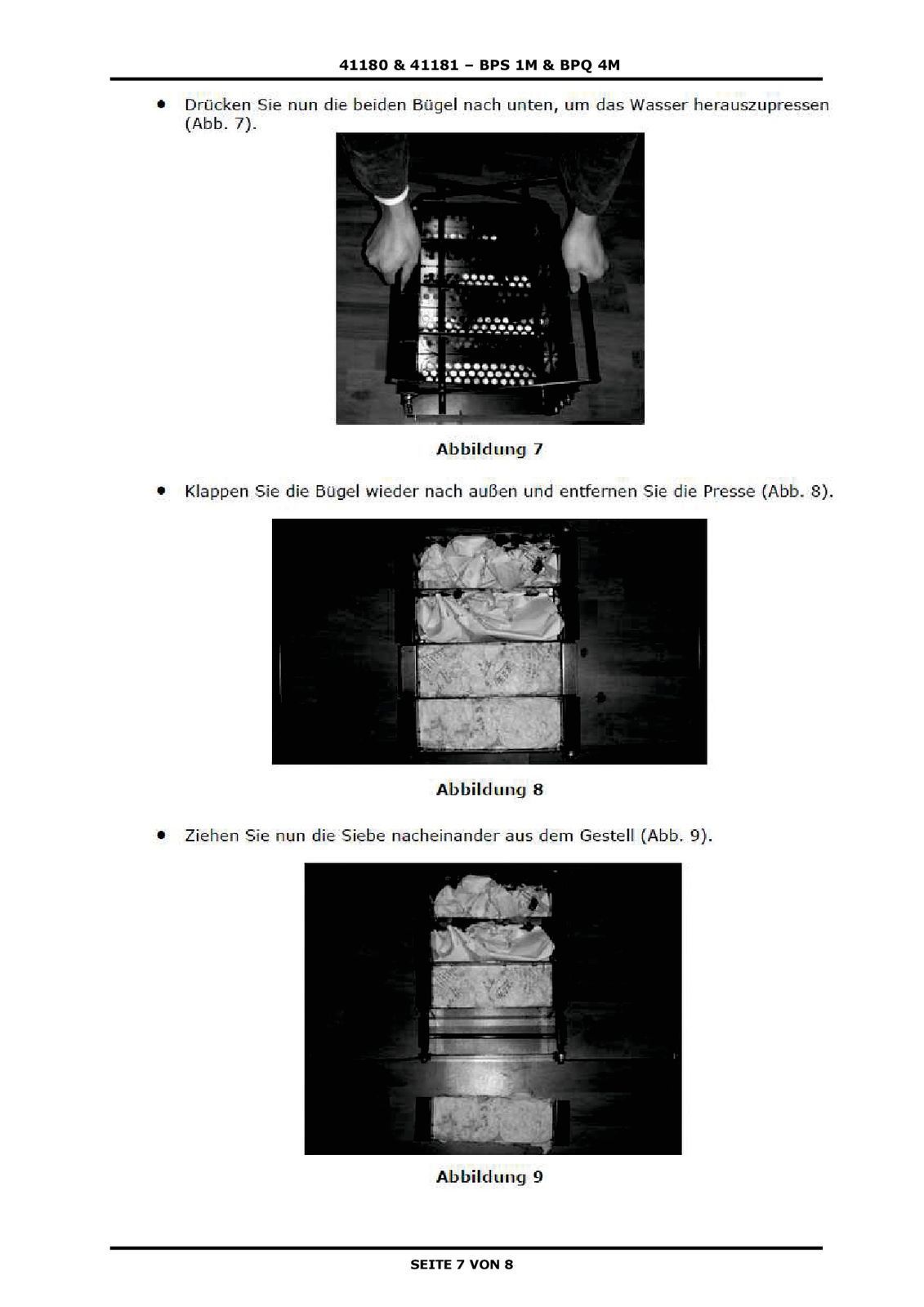 41180 & 41181 – BPS 1M & BPQ 4M

• Drücken Sie nun die beiden Bügel nach unten, um das Wasser herauszupressen (Abb. 7).

Abbildung 7

• Klappen Sie die Bügel wieder nach außen und entfernen Sie die Presse (Abb. 8).

Abbildung 8

• Ziehen Sie nun die Siebe nacheinander aus dem Gestell (Abb. 9).

Abbildung 9

SEITE 7 VON 8