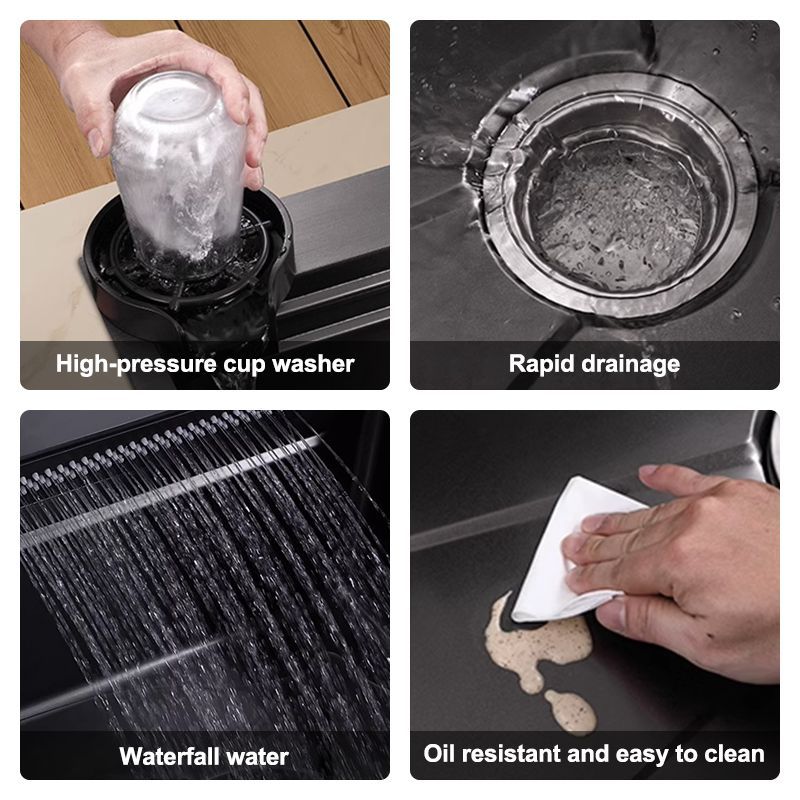 High-pressure cup washer

Rapid drainage

Waterfall water

Oil resistant and easy to clean