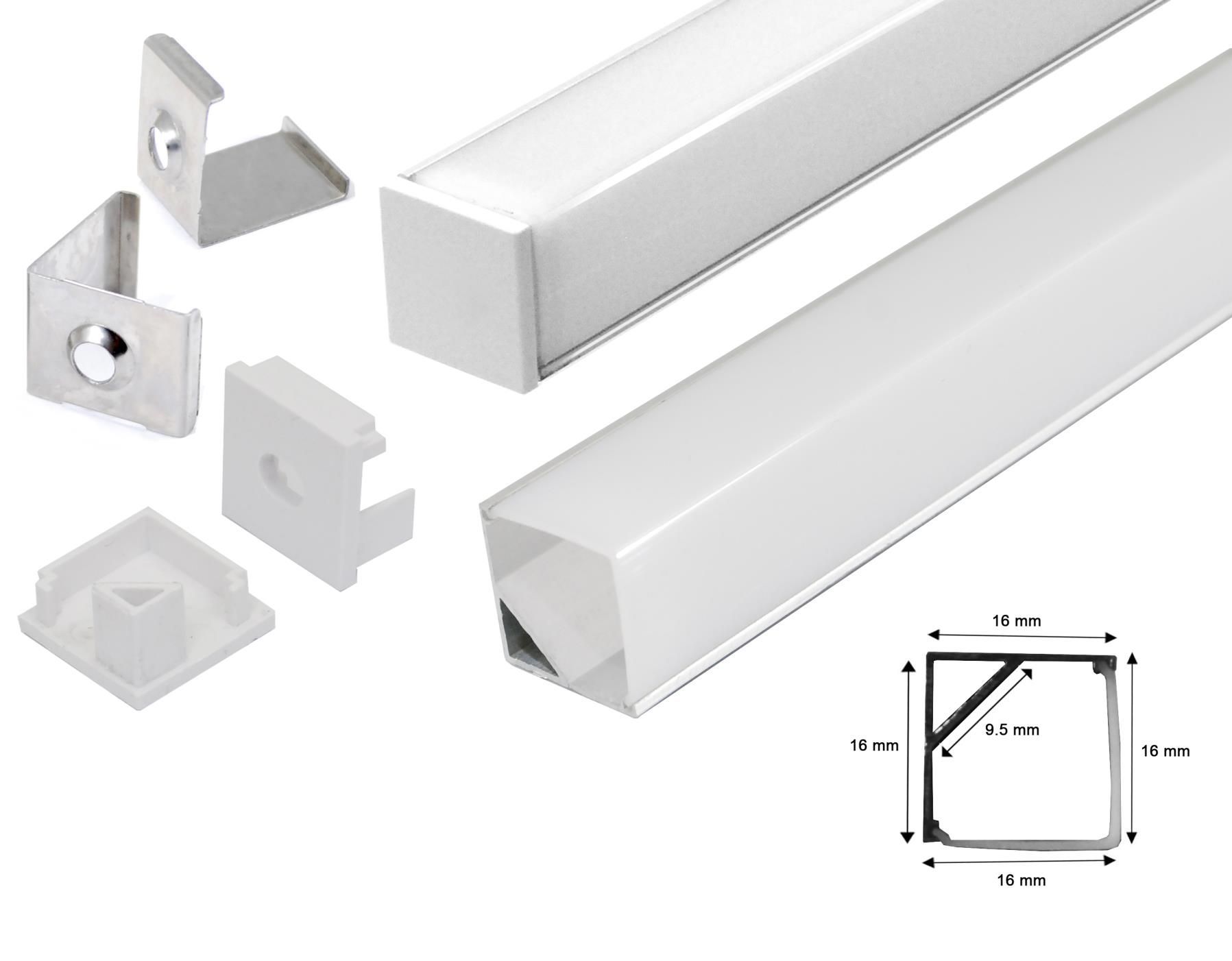 16 mm

16 mm

9.5 mm

16 mm

16 mm