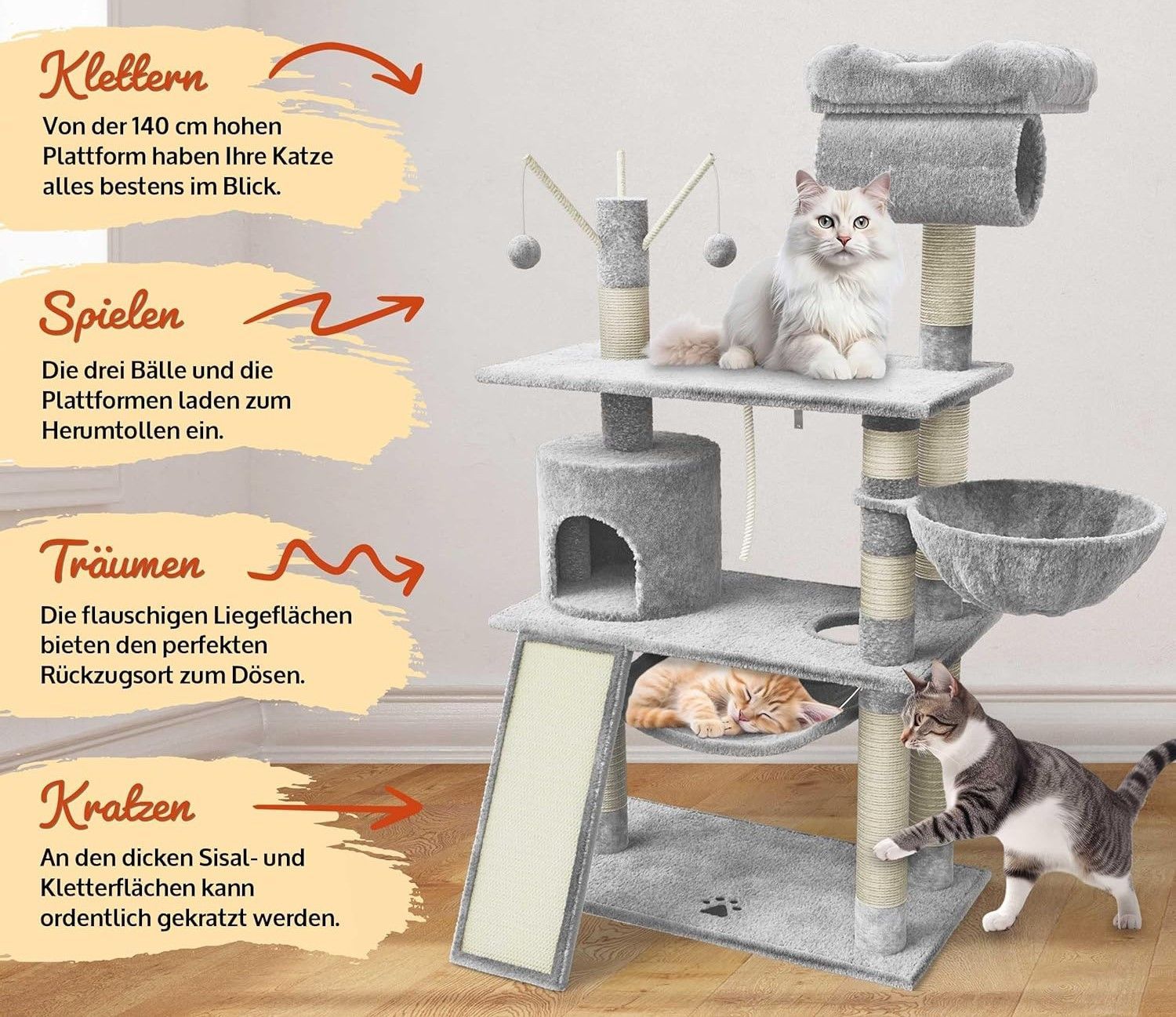 Klettern

Von der 140 cm hohen Plattform haben Ihre Katze alles bestens im Blick.

Spielen

Die drei Bälle und die Plattformen laden zum Herumtollen ein.

Träumen

Die flauschigen Liegeflächen bieten den perfekten Rückzugsort zum Dösen.

Kratzen

An den dicken Sisal- und Kletterflächen kann ordentlich gekratzt werden.