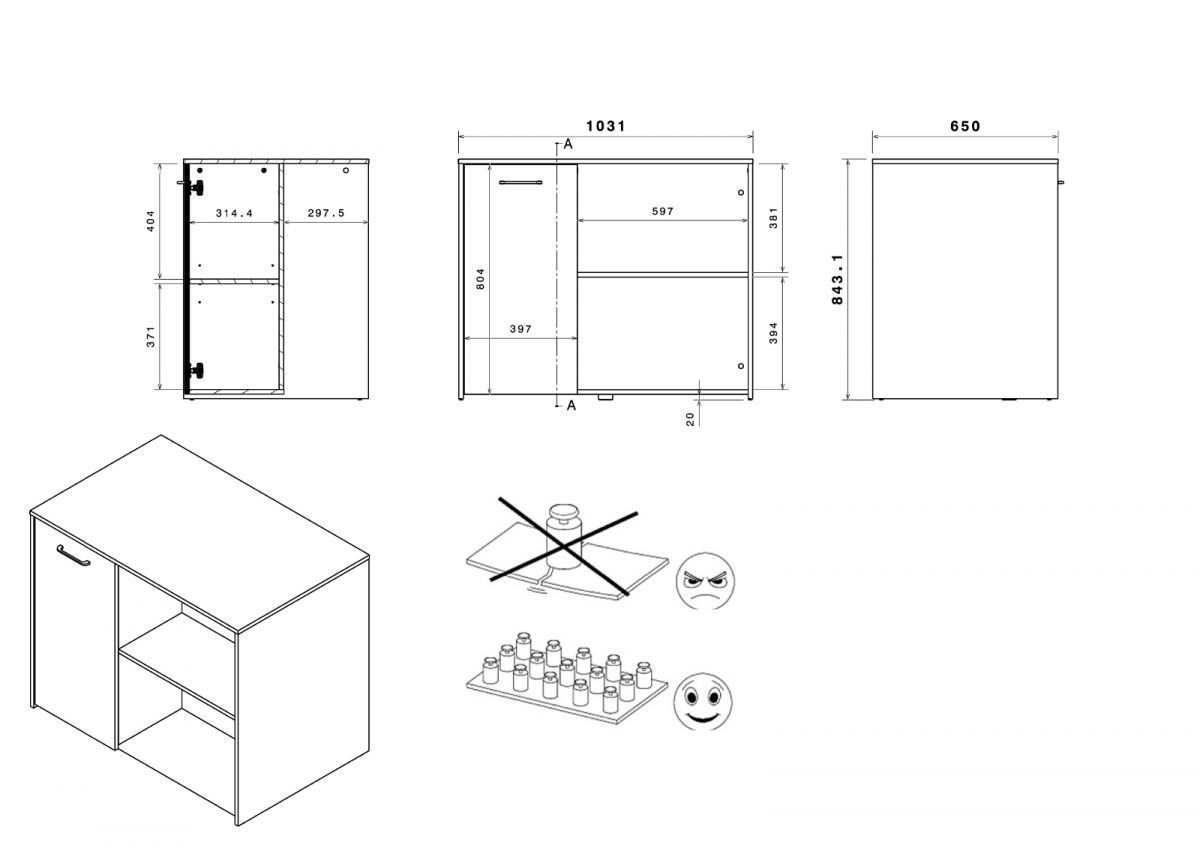 404
314.4
297.5
371

1031
A
597
381
804
397
394
A
20

650
843.1