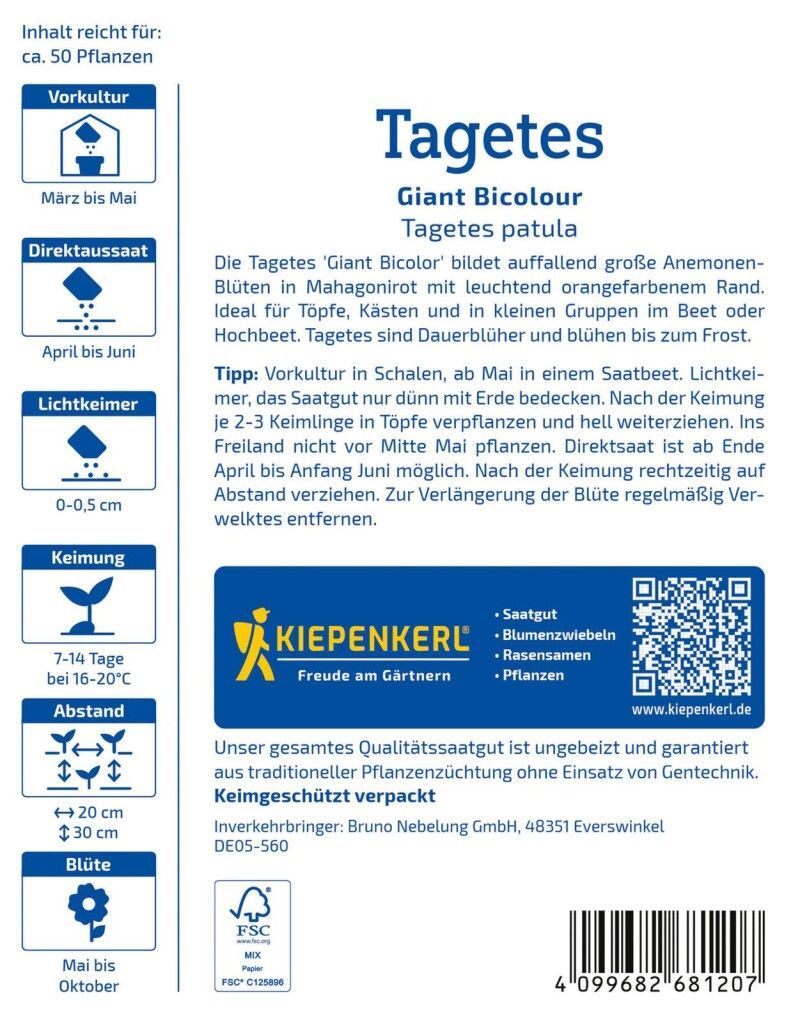 Inhalt reicht für:
ca. 50 Pflanzen

Vorkultur

März bis Mai

Direktaussaat

April bis Juni

Lichtkeimer

0-0,5 cm

Keimung

7-14 Tage
bei 16-20°C

Abstand

↔ 20 cm
↕ 30 cm

Blüte

Mai bis
Oktober

Tagetes

Giant Bicolour
Tagetes patula

Die Tagetes 'Giant Bicolor' bildet auffallend große Anemonen-Blüten in Mahagonirot mit leuchtend orangefarbenem Rand. Ideal für Töpfe, Kästen und in kleinen Gruppen im Beet oder Hochbeet. Tagetes sind Dauerblüher und blühen bis zum Frost.

Tipp: Vorkultur in Schalen, ab Mai in einem Saatbeet. Lichtkeimer, das Saatgut nur dünn mit Erde bedecken. Nach der Keimung je 2-3 Keimlinge in Töpfe verpflanzen und hell weiterziehen. Ins Freiland nicht vor Mitte Mai pflanzen. Direktsaat ist ab Ende April bis Anfang Juni möglich. Nach der Keimung rechtzeitig auf Abstand verziehen. Zur Verlängerung der Blüte regelmäßig Verwelktes entfernen.

KIEPENKERL®
Freude am Gärtnern

• Saatgut
• Blumenzwiebeln
• Rasensamen
• Pflanzen

www.kiepenkerl.de

Unser gesamtes Qualitätssaatgut ist ungebeizt und garantiert aus traditioneller Pflanzenzüchtung ohne Einsatz von Gentechnik.
Keimgeschützt verpackt

Inverkehrbringer: Bruno Nebelung GmbH, 48351 Everswinkel
DE05-560

FSC
www.fsc.org
MIX
Papier
FSC® C125896

4 099682 681207