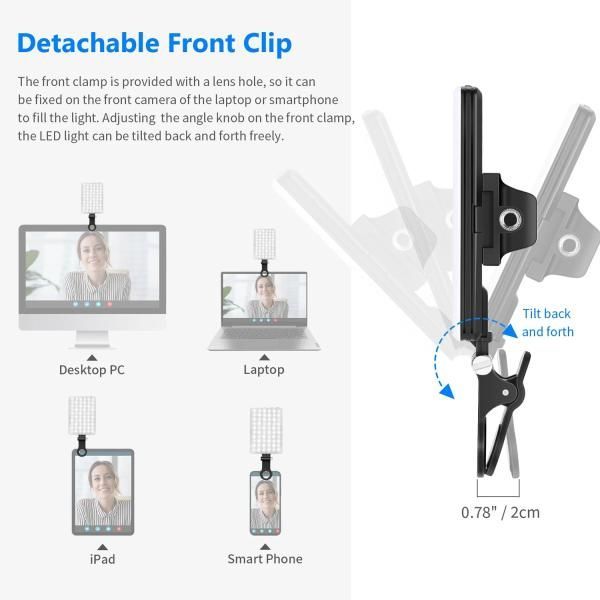 Detachable Front Clip

The front clamp is provided with a lens hole, so it can be fixed on the front camera of the laptop or smartphone to fill the light. Adjusting the angle knob on the front clamp, the LED light can be tilted back and forth freely.

Desktop PC

Laptop

iPad

Smart Phone

Tilt back and forth

0.78" / 2cm