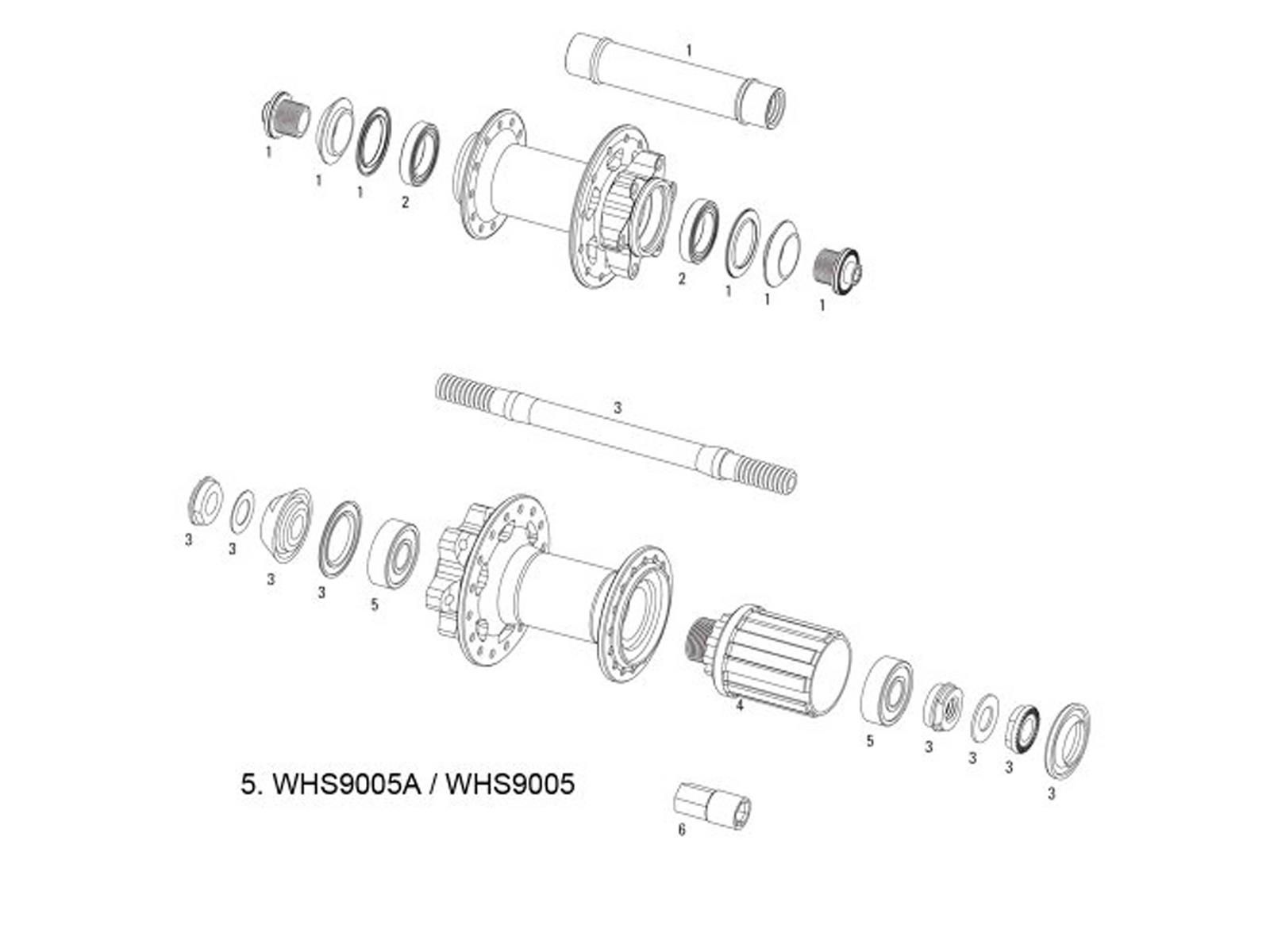 1

1

1

1

2

2

1

1

1

3

3

3

3

3

5

4

5

3

3

3

3

5. WHS9005A / WHS9005

6