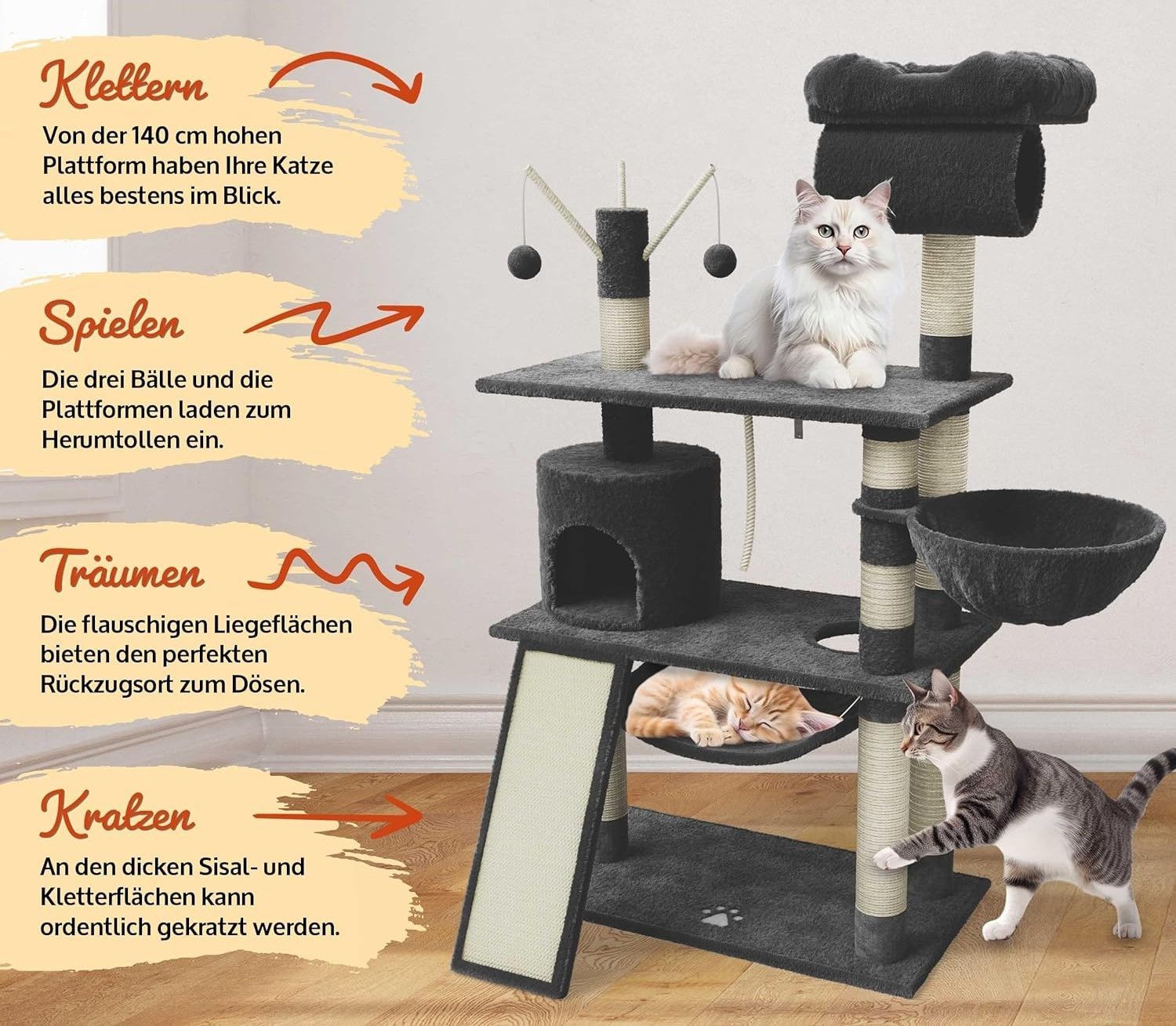 Klettern

Von der 140 cm hohen Plattform haben Ihre Katze alles bestens im Blick.

Spielen

Die drei Bälle und die Plattformen laden zum Herumtollen ein.

Träumen

Die flauschigen Liegeflächen bieten den perfekten Rückzugsort zum Dösen.

Kratzen

An den dicken Sisal- und Kletterflächen kann ordentlich gekratzt werden.