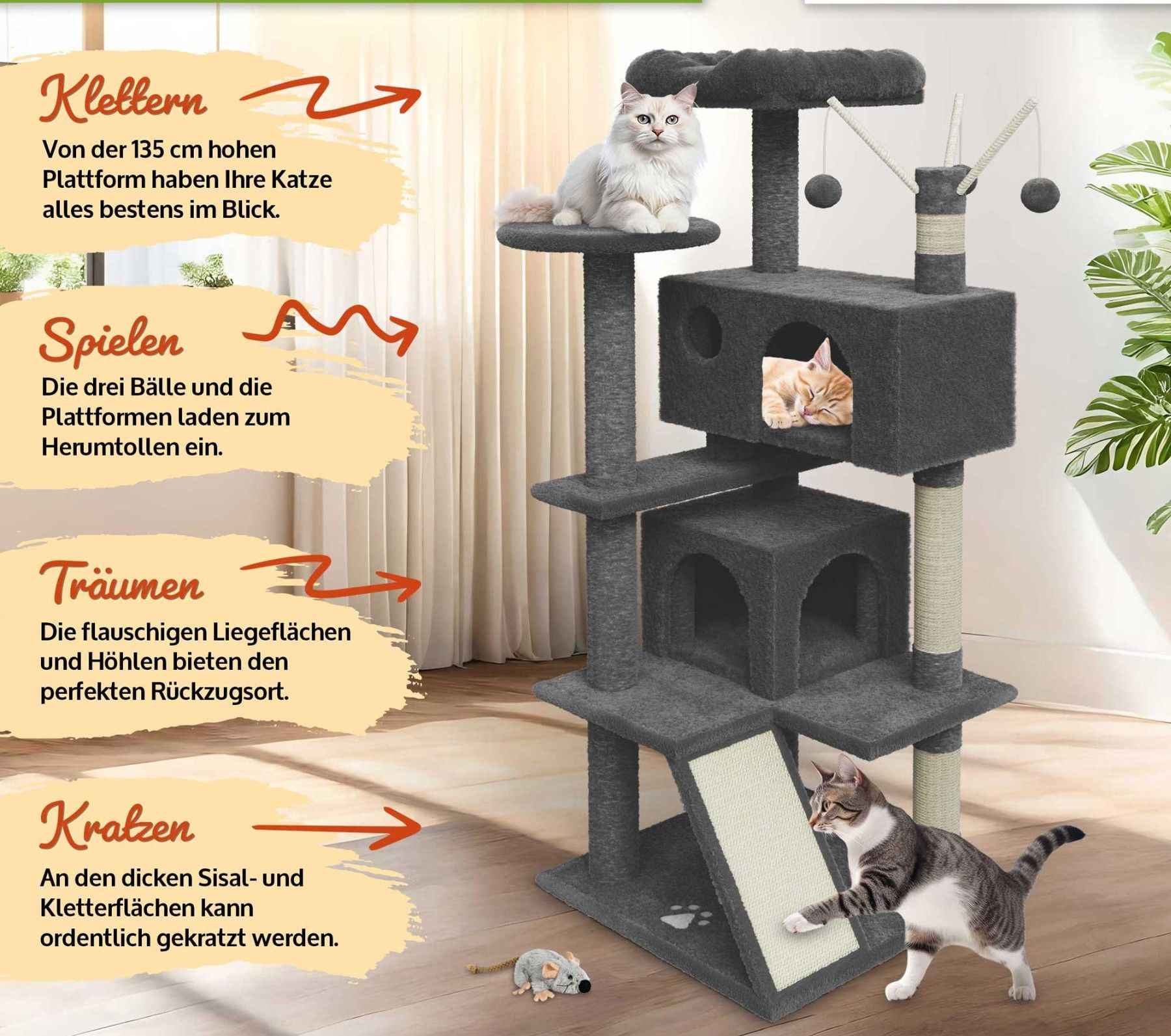 Klettern

Von der 135 cm hohen Plattform haben Ihre Katze alles bestens im Blick.

Spielen

Die drei Bälle und die Plattformen laden zum Herumtollen ein.

Träumen

Die flauschigen Liegeflächen und Höhlen bieten den perfekten Rückzugsort.

Kratzen

An den dicken Sisal- und Kletterflächen kann ordentlich gekratzt werden.