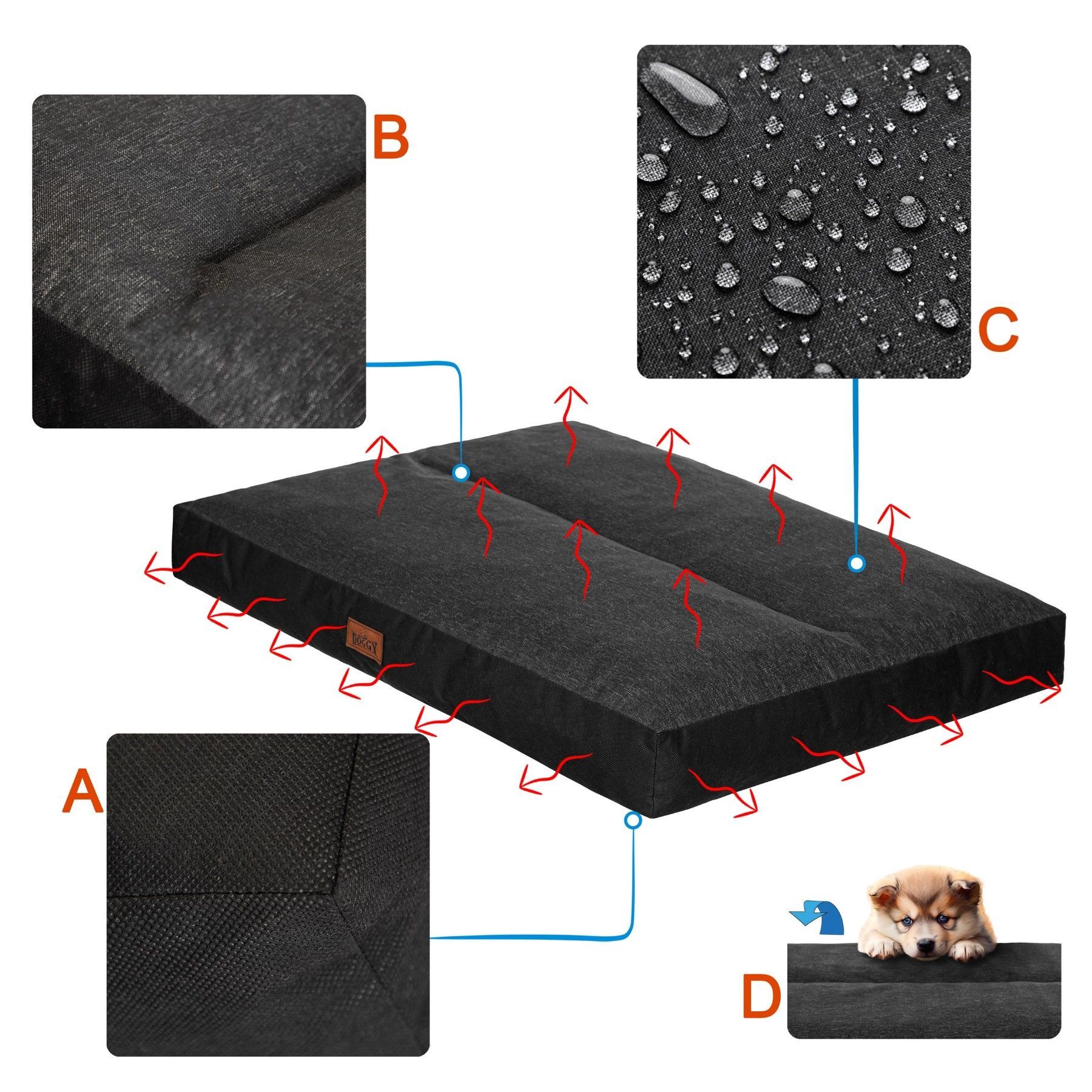 B

C

DOGGY

A

D