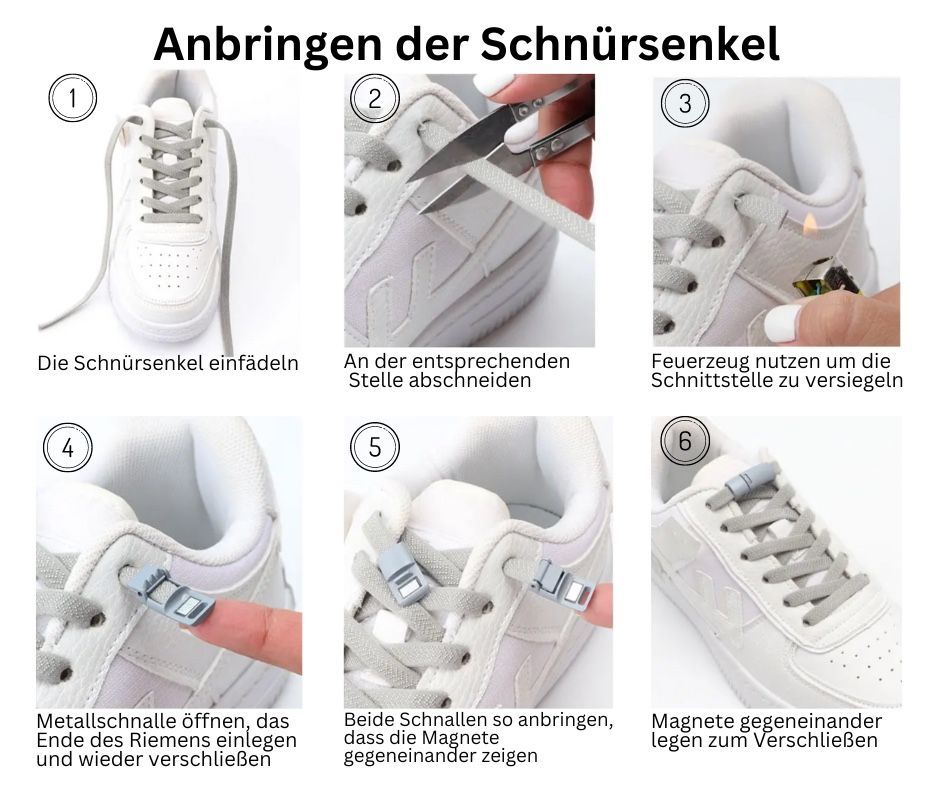 Anbringen der Schnürsenkel

1

Die Schnürsenkel einfädeln

2

An der entsprechenden Stelle abschneiden

3

Feuerzeug nutzen um die Schnittstelle zu versiegeln

4

Metallschnalle öffnen, das Ende des Riemens einlegen und wieder verschließen

5

Beide Schnallen so anbringen, dass die Magnete gegeneinander zeigen

6

Magnete gegeneinander legen zum Verschließen