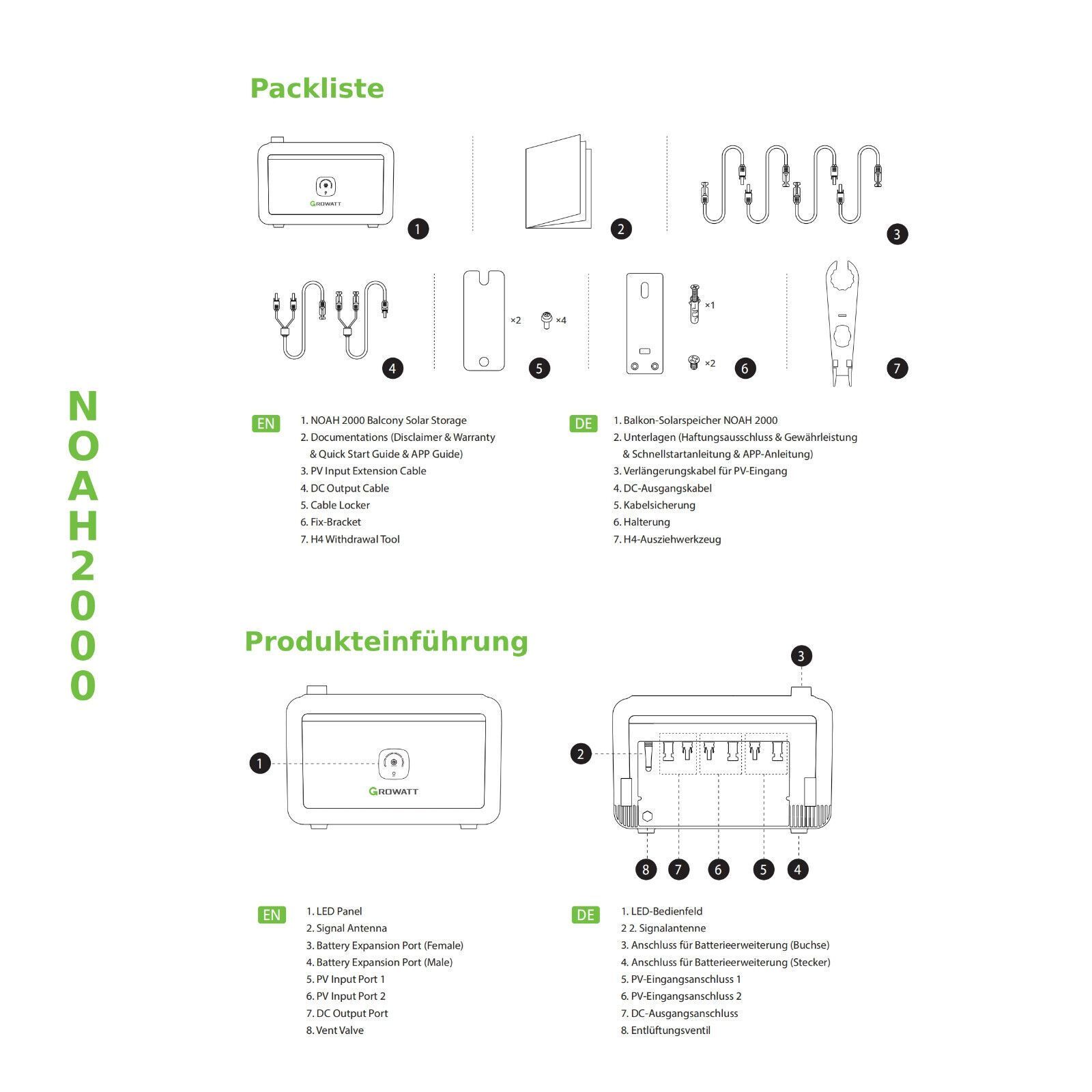 NOAH2000

Packliste

GROWATT

1

2

3

4

×2

×4

5

×1

×2

6

7

EN
1. NOAH 2000 Balcony Solar Storage
2. Documentations (Disclaimer & Warranty & Quick Start Guide & APP Guide)
3. PV Input Extension Cable
4. DC Output Cable
5. Cable Locker
6. Fix-Bracket
7. H4 Withdrawal Tool

DE
1. Balkon-Solarspeicher NOAH 2000
2. Unterlagen (Haftungsausschluss & Gewährleistung & Schnellstartanleitung & APP-Anleitung)
3. Verlängerungskabel für PV-Eingang
4. DC-Ausgangskabel
5. Kabelsicherung
6. Halterung
7. H4-Ausziehwerkzeug

Produkteinführung

1

GROWATT

3

2

8 7 6 5 4

EN
1. LED Panel
2. Signal Antenna
3. Battery Expansion Port (Female)
4. Battery Expansion Port (Male)
5. PV Input Port 1
6. PV Input Port 2
7. DC Output Port
8. Vent Valve

DE
1. LED-Bedienfeld
2 2. Signalantenne
3. Anschluss für Batterieerweiterung (Buchse)
4. Anschluss für Batterieerweiterung (Stecker)
5. PV-Eingangsanschluss 1
6. PV-Eingangsanschluss 2
7. DC-Ausgangsanschluss
8. Entlüftungsventil