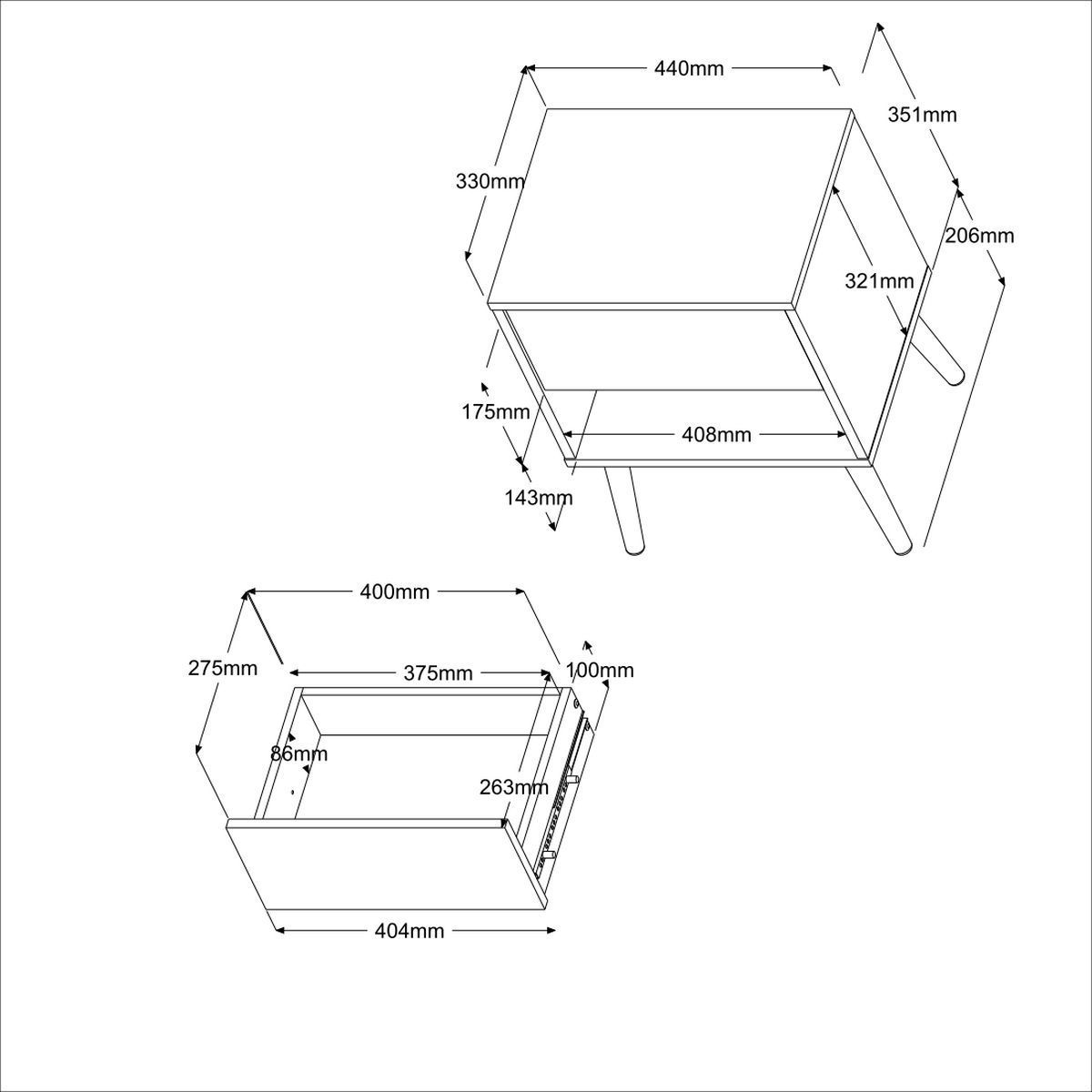 440mm
351mm
330mm
206mm
321mm
175mm
408mm
143mm
400mm
275mm
375mm
100mm
86mm
263mm
404mm