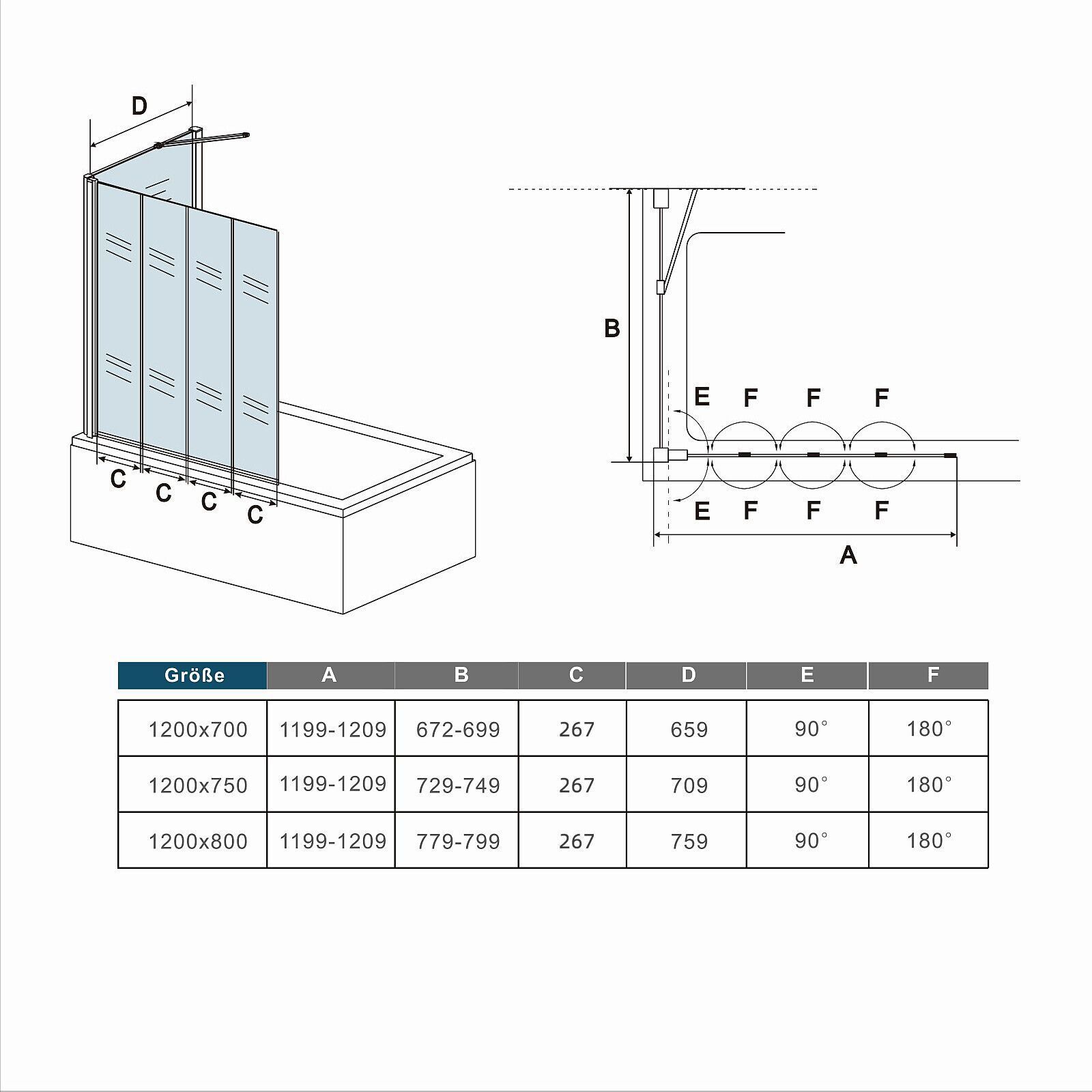 D

C C C C

B

E F F F

E F F F

A

| Größe | A | B | C | D | E | F |
|---|---|---|---|---|---|---|
| 1200x700 | 1199-1209 | 672-699 | 267 | 659 | 90° | 180° |
| 1200x750 | 1199-1209 | 729-749 | 267 | 709 | 90° | 180° |
| 1200x800 | 1199-1209 | 779-799 | 267 | 759 | 90° | 180° |