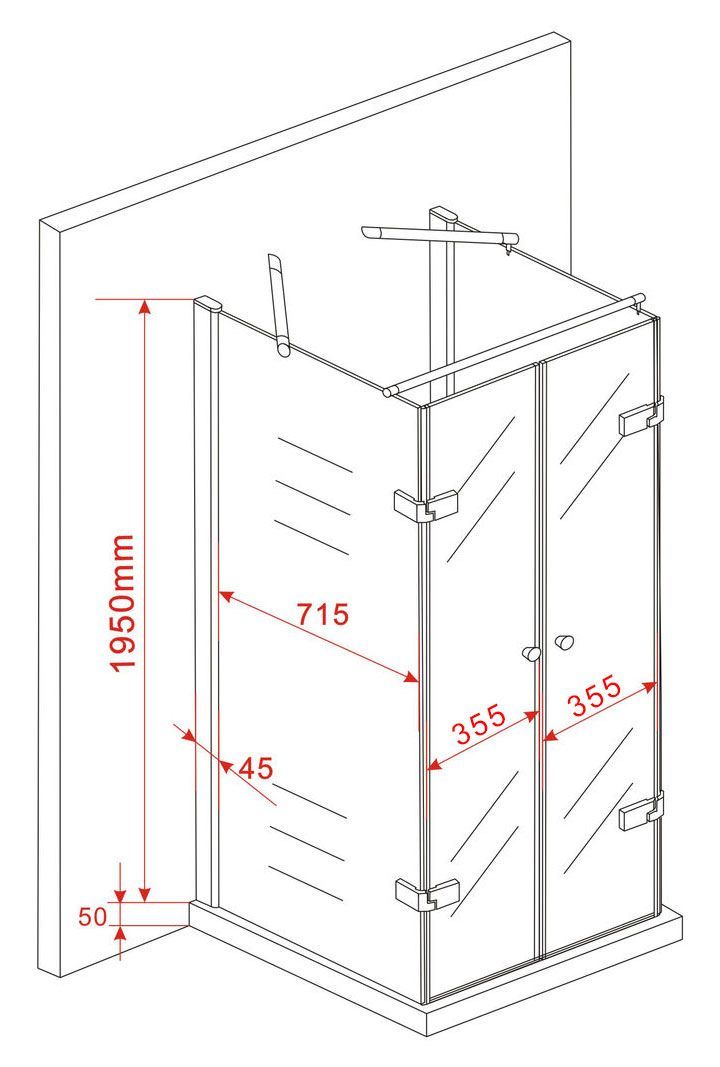 1950mm

715

45

355

355

50