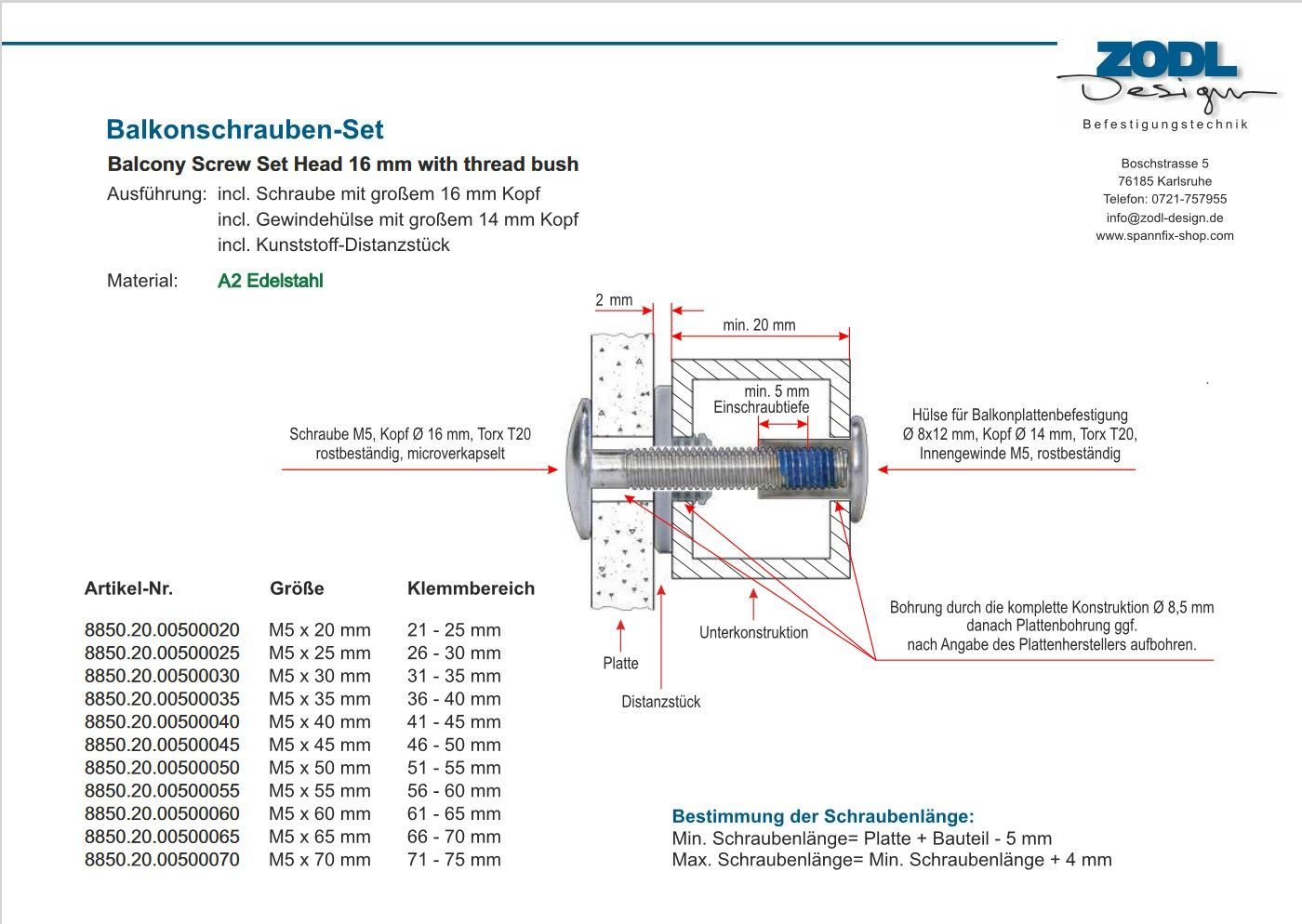 ZODL Design
Befestigungstechnik

Boschstrasse 5
76185 Karlsruhe
Telefon: 0721-757955
info@zodl-design.de
www.spannfix-shop.com

Balkonschrauben-Set

Balcony Screw Set Head 16 mm with thread bush

Ausführung: incl. Schraube mit großem 16 mm Kopf
incl. Gewindehülse mit großem 14 mm Kopf
incl. Kunststoff-Distanzstück

Material: A2 Edelstahl

2 mm

min. 20 mm

min. 5 mm
Einschraubtiefe

Schraube M5, Kopf Ø 16 mm, Torx T20
rostbeständig, microverkapselt

Hülse für Balkonplattenbefestigung
Ø 8x12 mm, Kopf Ø 14 mm, Torx T20,
Innengewinde M5, rostbeständig

Bohrung durch die komplette Konstruktion Ø 8,5 mm
danach Plattenbohrung ggf.
nach Angabe des Plattenherstellers aufbohren.

Unterkonstruktion

Platte

Distanzstück

| Artikel-Nr. | Größe | Klemmbereich |
|---|---|---|
| 8850.20.00500020 | M5 x 20 mm | 21 - 25 mm |
| 8850.20.00500025 | M5 x 25 mm | 26 - 30 mm |
| 8850.20.00500030 | M5 x 30 mm | 31 - 35 mm |
| 8850.20.00500035 | M5 x 35 mm | 36 - 40 mm |
| 8850.20.00500040 | M5 x 40 mm | 41 - 45 mm |
| 8850.20.00500045 | M5 x 45 mm | 46 - 50 mm |
| 8850.20.00500050 | M5 x 50 mm | 51 - 55 mm |
| 8850.20.00500055 | M5 x 55 mm | 56 - 60 mm |
| 8850.20.00500060 | M5 x 60 mm | 61 - 65 mm |
| 8850.20.00500065 | M5 x 65 mm | 66 - 70 mm |
| 8850.20.00500070 | M5 x 70 mm | 71 - 75 mm |

Bestimmung der Schraubenlänge:
Min. Schraubenlänge= Platte + Bauteil - 5 mm
Max. Schraubenlänge= Min. Schraubenlänge + 4 mm