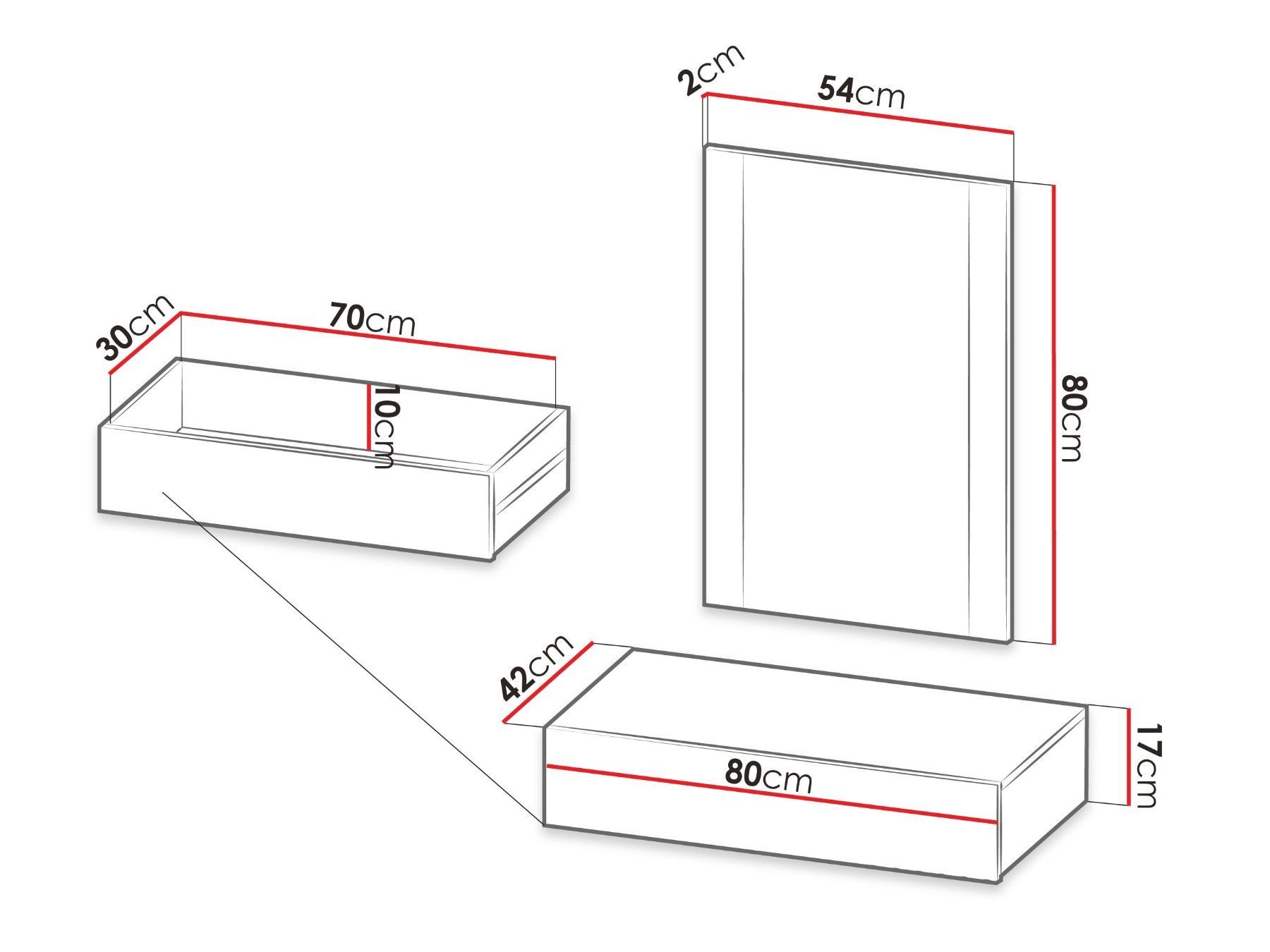 2cm
54cm
80cm
30cm
70cm
10cm
42cm
80cm
17cm