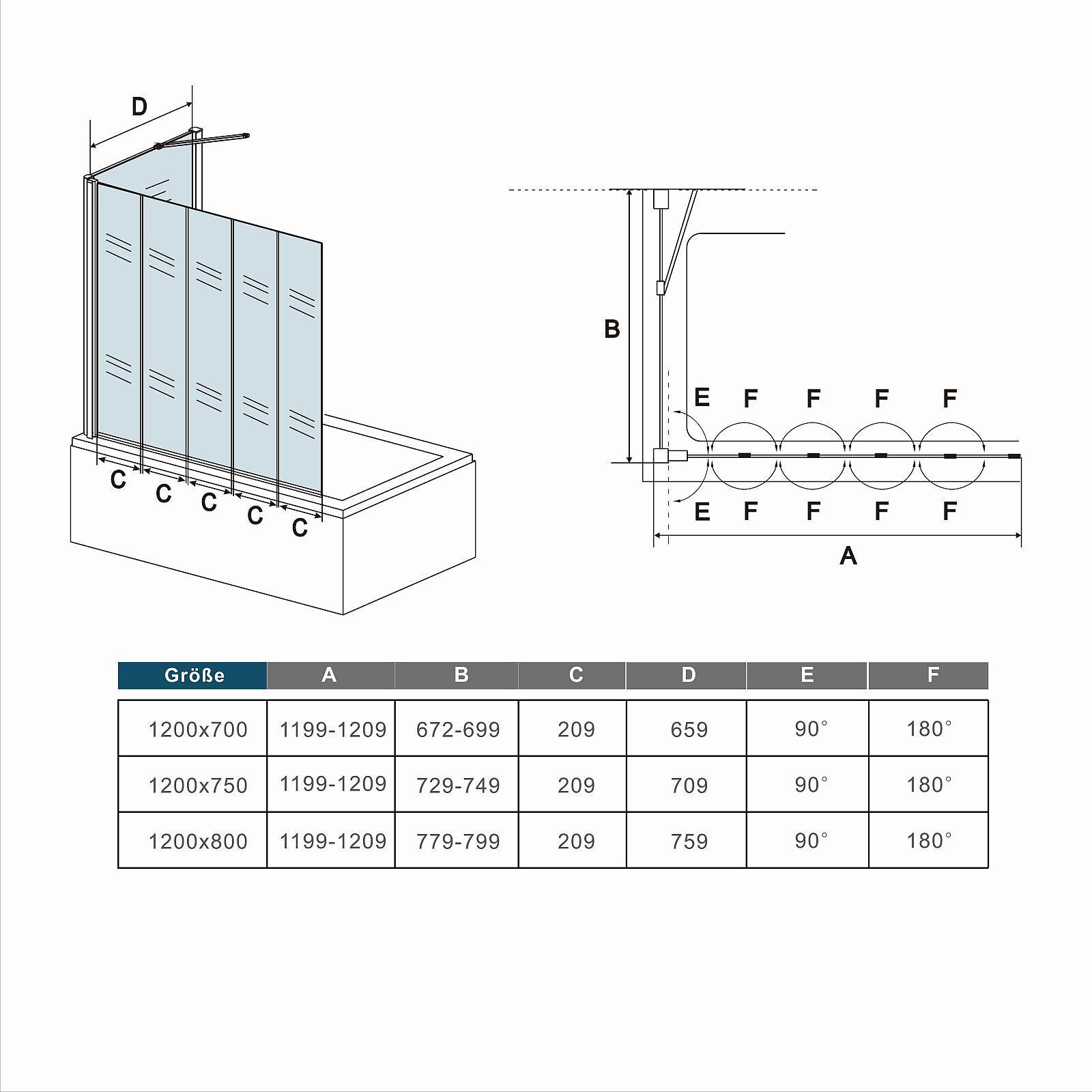 D

C C C C C

B

E F F F F

E F F F F

A

| Größe | A | B | C | D | E | F |
|---|---|---|---|---|---|---|
| 1200x700 | 1199-1209 | 672-699 | 209 | 659 | 90° | 180° |
| 1200x750 | 1199-1209 | 729-749 | 209 | 709 | 90° | 180° |
| 1200x800 | 1199-1209 | 779-799 | 209 | 759 | 90° | 180° |