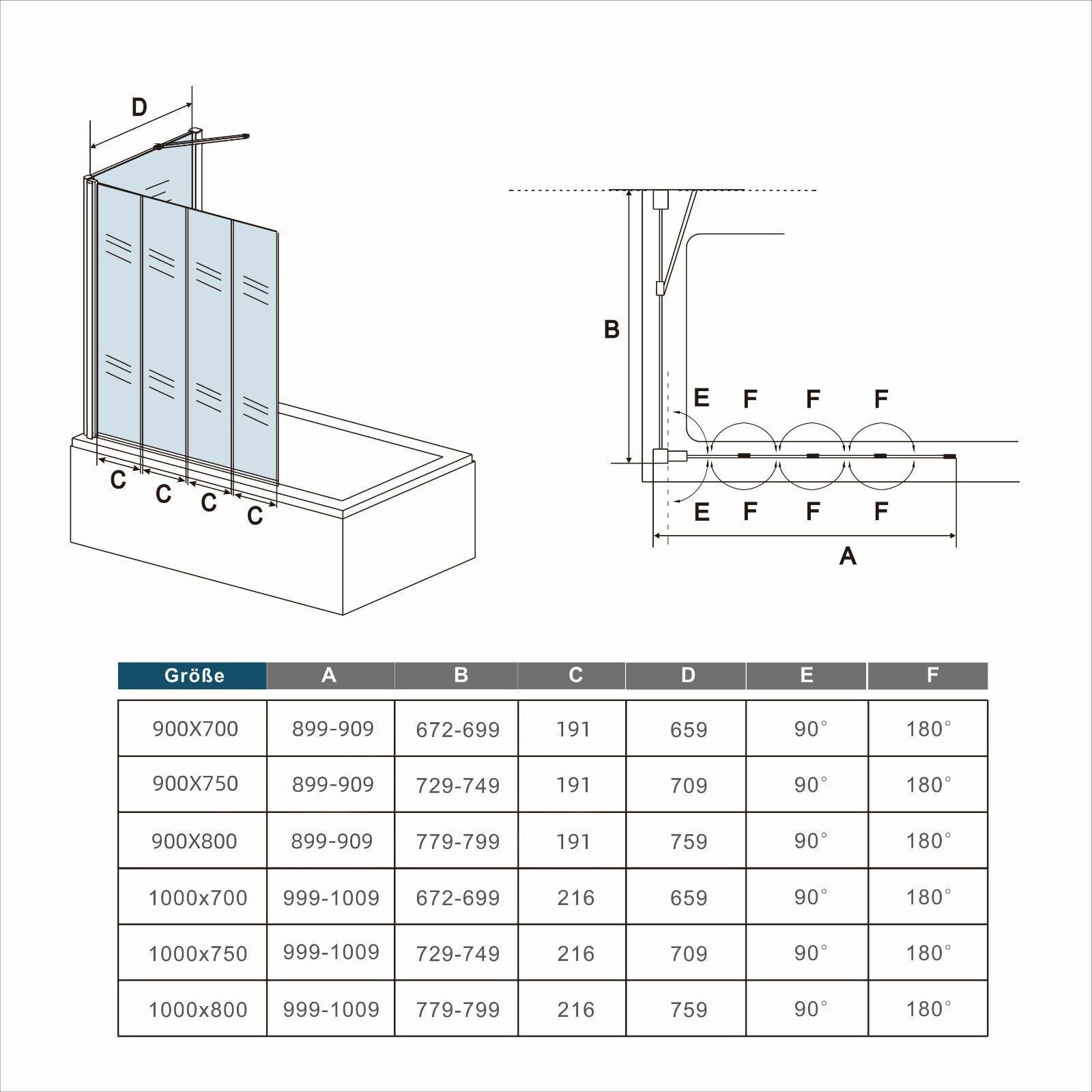 D

C C C C

B

E F F F

E F F F

A

| Größe | A | B | C | D | E | F |
|---|---|---|---|---|---|---|
| 900X700 | 899-909 | 672-699 | 191 | 659 | 90° | 180° |
| 900X750 | 899-909 | 729-749 | 191 | 709 | 90° | 180° |
| 900X800 | 899-909 | 779-799 | 191 | 759 | 90° | 180° |
| 1000x700 | 999-1009 | 672-699 | 216 | 659 | 90° | 180° |
| 1000x750 | 999-1009 | 729-749 | 216 | 709 | 90° | 180° |
| 1000x800 | 999-1009 | 779-799 | 216 | 759 | 90° | 180° |