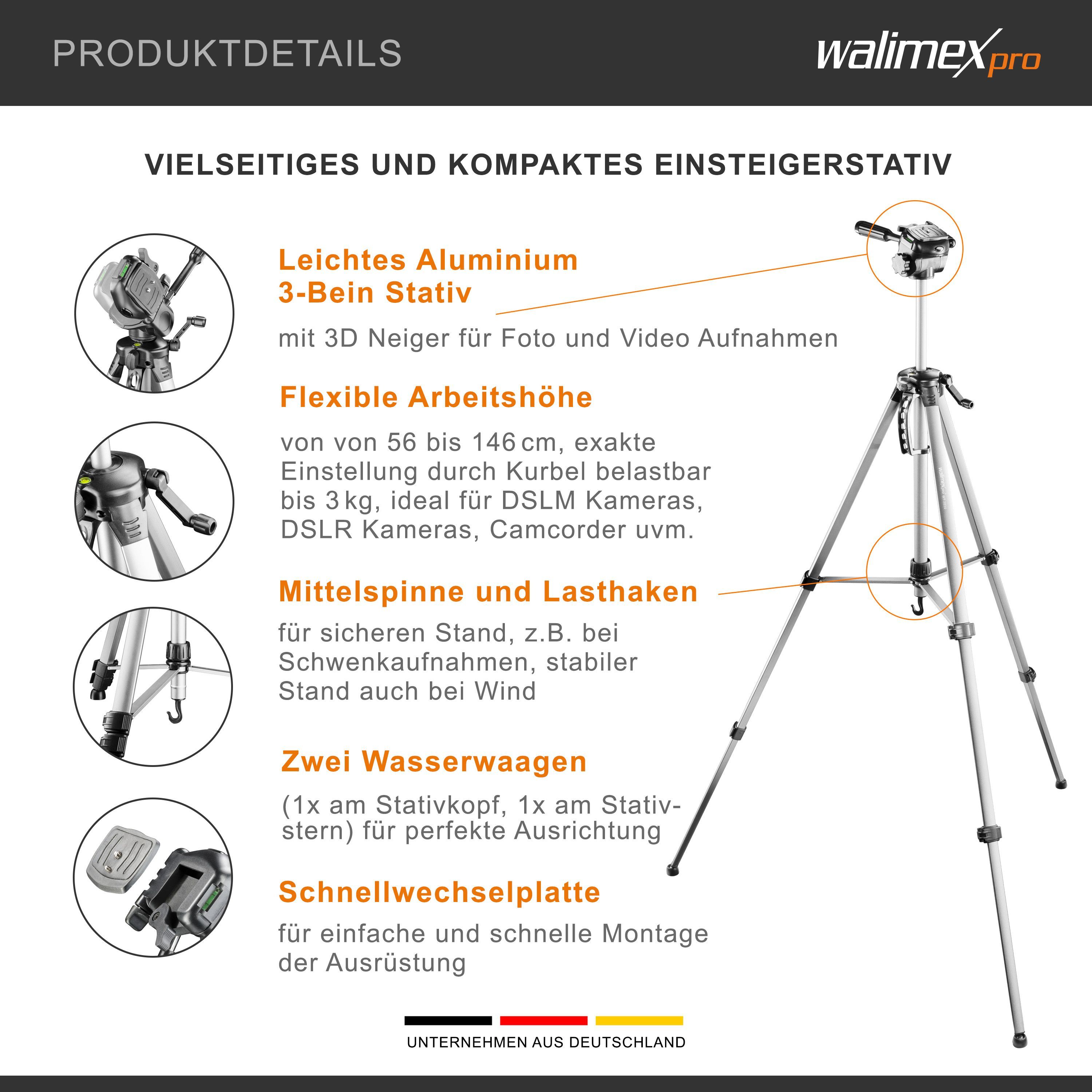 PRODUKTDETAILS

walimex pro

VIELSEITIGES UND KOMPAKTES EINSTEIGERSTATIV

Leichtes Aluminium 3-Bein Stativ

mit 3D Neiger für Foto und Video Aufnahmen

Flexible Arbeitshöhe

von von 56 bis 146 cm, exakte Einstellung durch Kurbel belastbar bis 3 kg, ideal für DSLM Kameras, DSLR Kameras, Camcorder uvm.

Mittelspinne und Lasthaken

für sicheren Stand, z.B. bei Schwenkaufnahmen, stabiler Stand auch bei Wind

Zwei Wasserwaagen

(1x am Stativkopf, 1x am Stativstern) für perfekte Ausrichtung

Schnellwechselplatte

für einfache und schnelle Montage der Ausrüstung

UNTERNEHMEN AUS DEUTSCHLAND