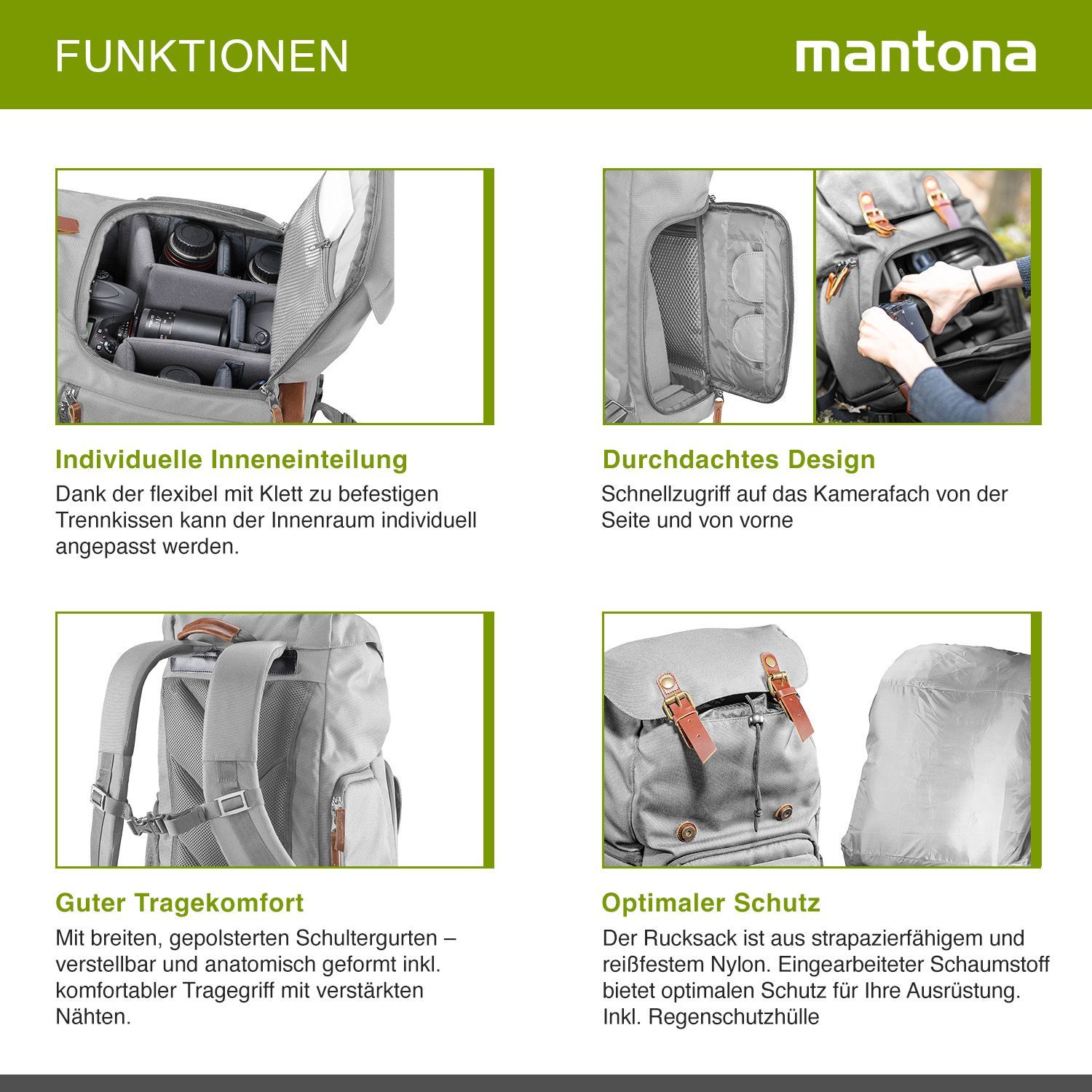 FUNKTIONEN

mantona

Individuelle Inneneinteilung
Dank der flexibel mit Klett zu befestigen Trennkissen kann der Innenraum individuell angepasst werden.

Durchdachtes Design
Schnellzugriff auf das Kamerafach von der Seite und von vorne

Guter Tragekomfort
Mit breiten, gepolsterten Schultergurten – verstellbar und anatomisch geformt inkl. komfortabler Tragegriff mit verstärkten Nähten.

Optimaler Schutz
Der Rucksack ist aus strapazierfähigem und reißfestem Nylon. Eingearbeiteter Schaumstoff bietet optimalen Schutz für Ihre Ausrüstung. Inkl. Regenschutzhülle