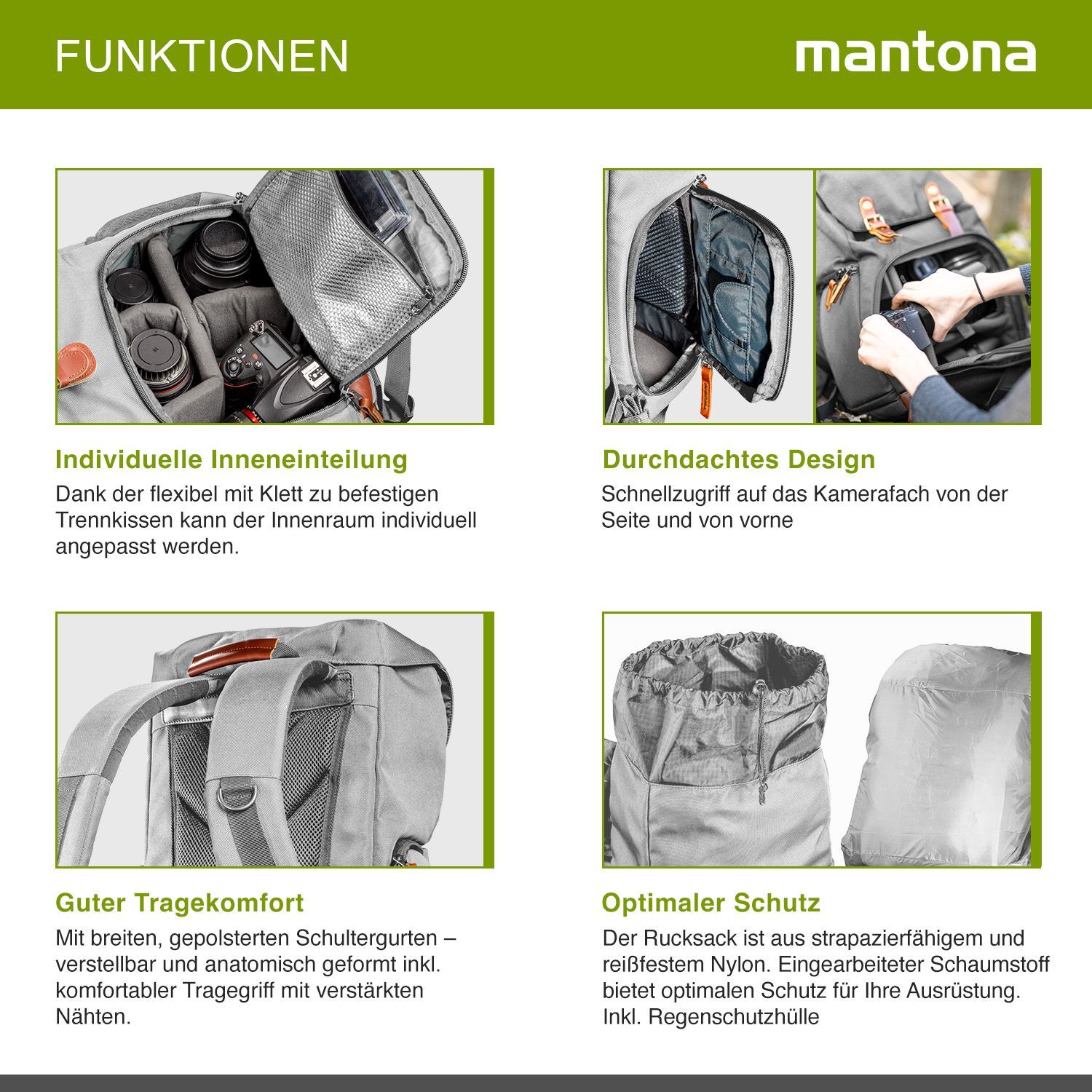 FUNKTIONEN

mantona

Individuelle Inneneinteilung
Dank der flexibel mit Klett zu befestigen Trennkissen kann der Innenraum individuell angepasst werden.

Durchdachtes Design
Schnellzugriff auf das Kamerafach von der Seite und von vorne

Guter Tragekomfort
Mit breiten, gepolsterten Schultergurten – verstellbar und anatomisch geformt inkl. komfortabler Tragegriff mit verstärkten Nähten.

Optimaler Schutz
Der Rucksack ist aus strapazierfähigem und reißfestem Nylon. Eingearbeiteter Schaumstoff bietet optimalen Schutz für Ihre Ausrüstung. Inkl. Regenschutzhülle