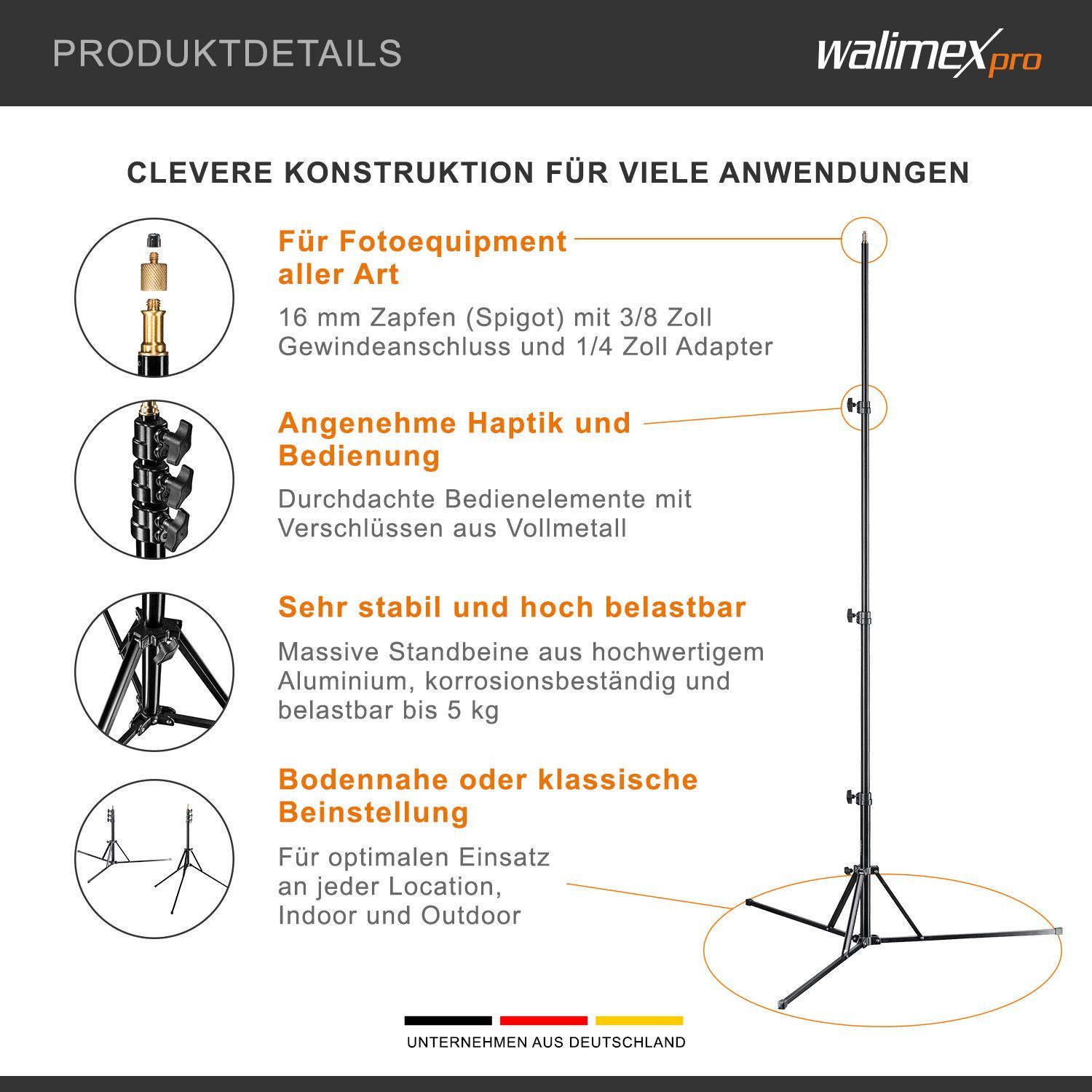 PRODUKTDETAILS

walimex pro

CLEVERE KONSTRUKTION FÜR VIELE ANWENDUNGEN

Für Fotoequipment aller Art

16 mm Zapfen (Spigot) mit 3/8 Zoll Gewindeanschluss und 1/4 Zoll Adapter

Angenehme Haptik und Bedienung

Durchdachte Bedienelemente mit Verschlüssen aus Vollmetall

Sehr stabil und hoch belastbar

Massive Standbeine aus hochwertigem Aluminium, korrosionsbeständig und belastbar bis 5 kg

Bodennahe oder klassische Beinstellung

Für optimalen Einsatz an jeder Location, Indoor und Outdoor

UNTERNEHMEN AUS DEUTSCHLAND