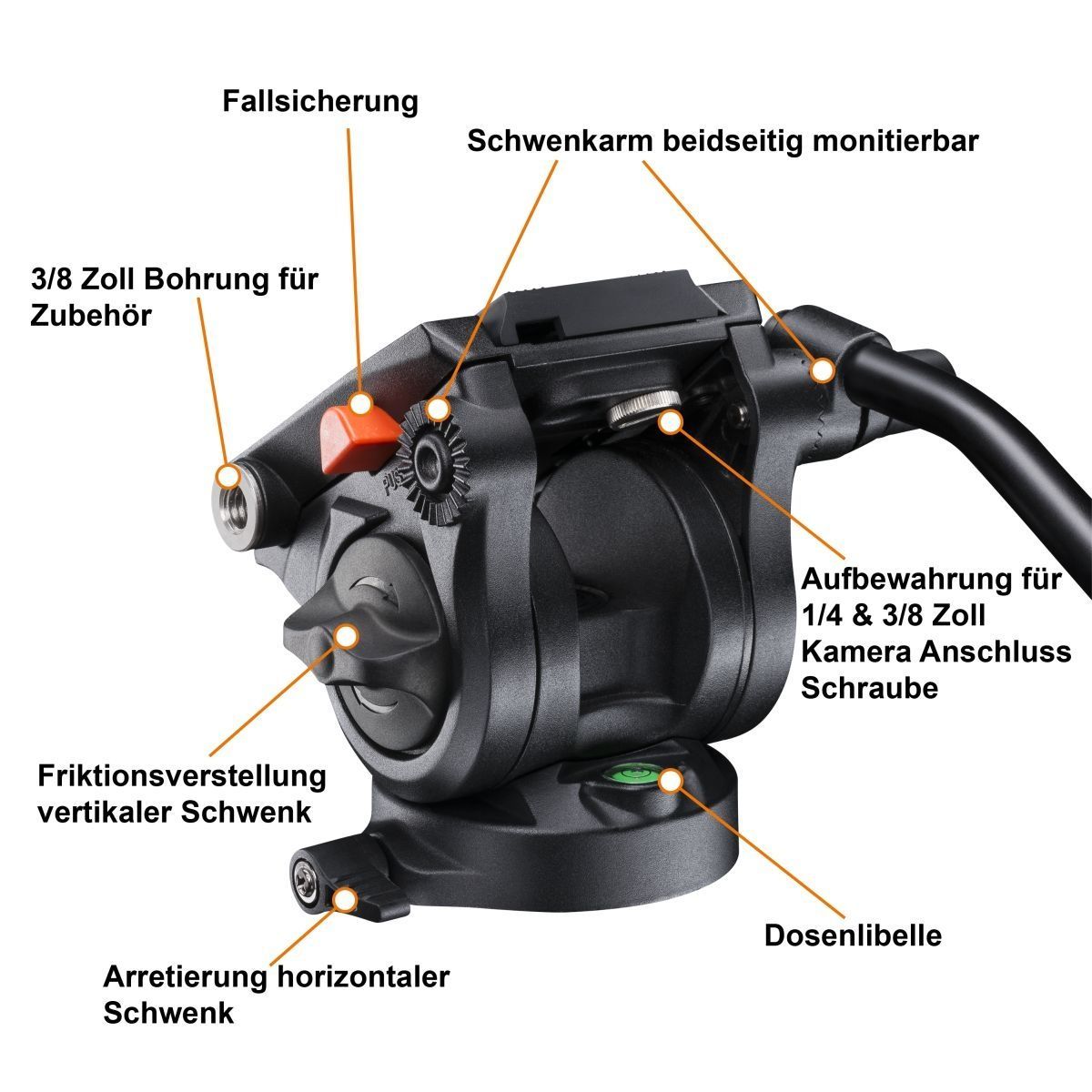 Fallsicherung

Schwenkarm beidseitig monitierbar

3/8 Zoll Bohrung für Zubehör

Aufbewahrung für 1/4 & 3/8 Zoll Kamera Anschluss Schraube

Friktionsverstellung vertikaler Schwenk

Dosenlibelle

Arretierung horizontaler Schwenk