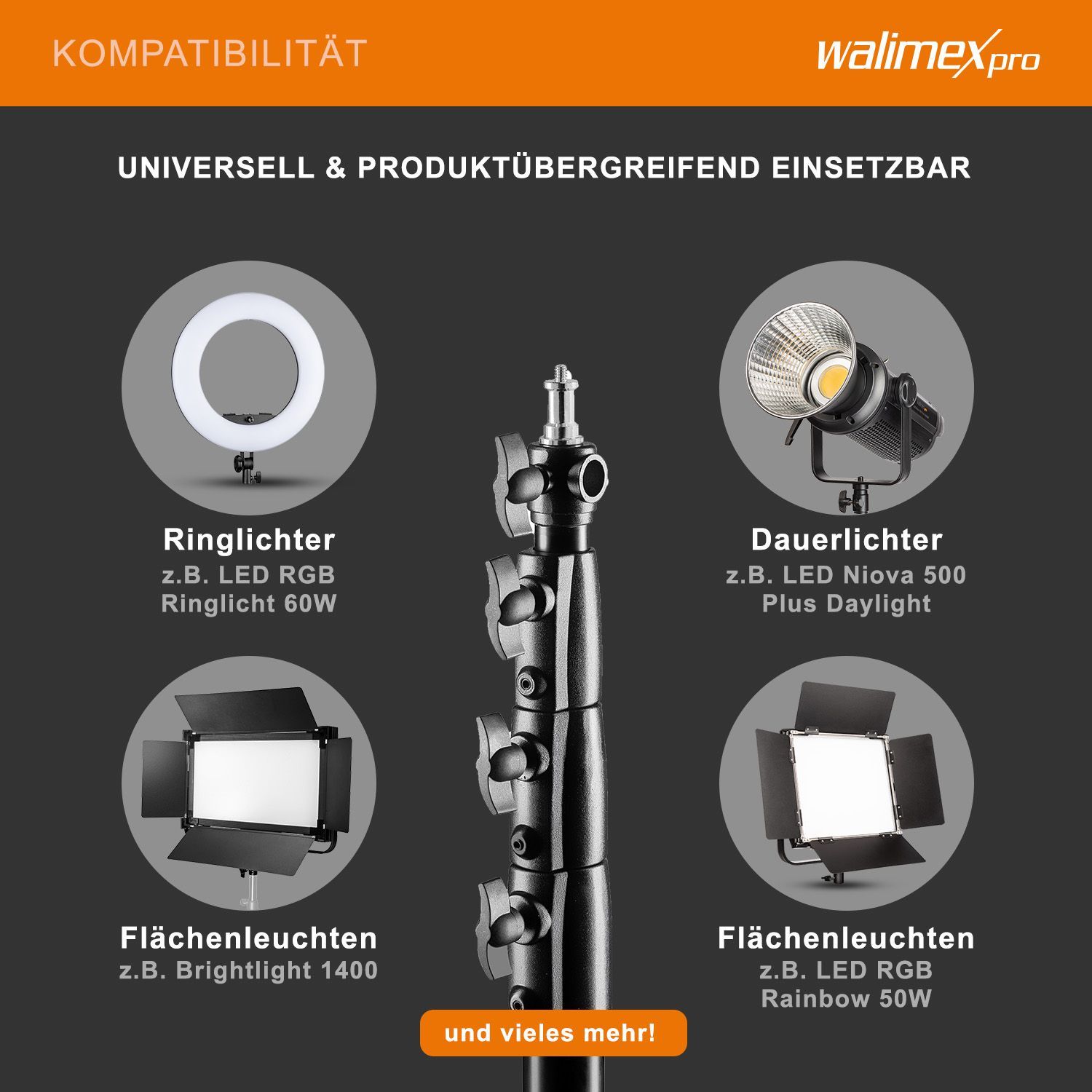 KOMPATIBILITÄT

walimex pro

UNIVERSELL & PRODUKTÜBERGREIFEND EINSETZBAR

Ringlichter
z.B. LED RGB Ringlicht 60W

Dauerlichter
z.B. LED Niova 500 Plus Daylight

Flächenleuchten
z.B. Brightlight 1400

Flächenleuchten
z.B. LED RGB Rainbow 50W

und vieles mehr!