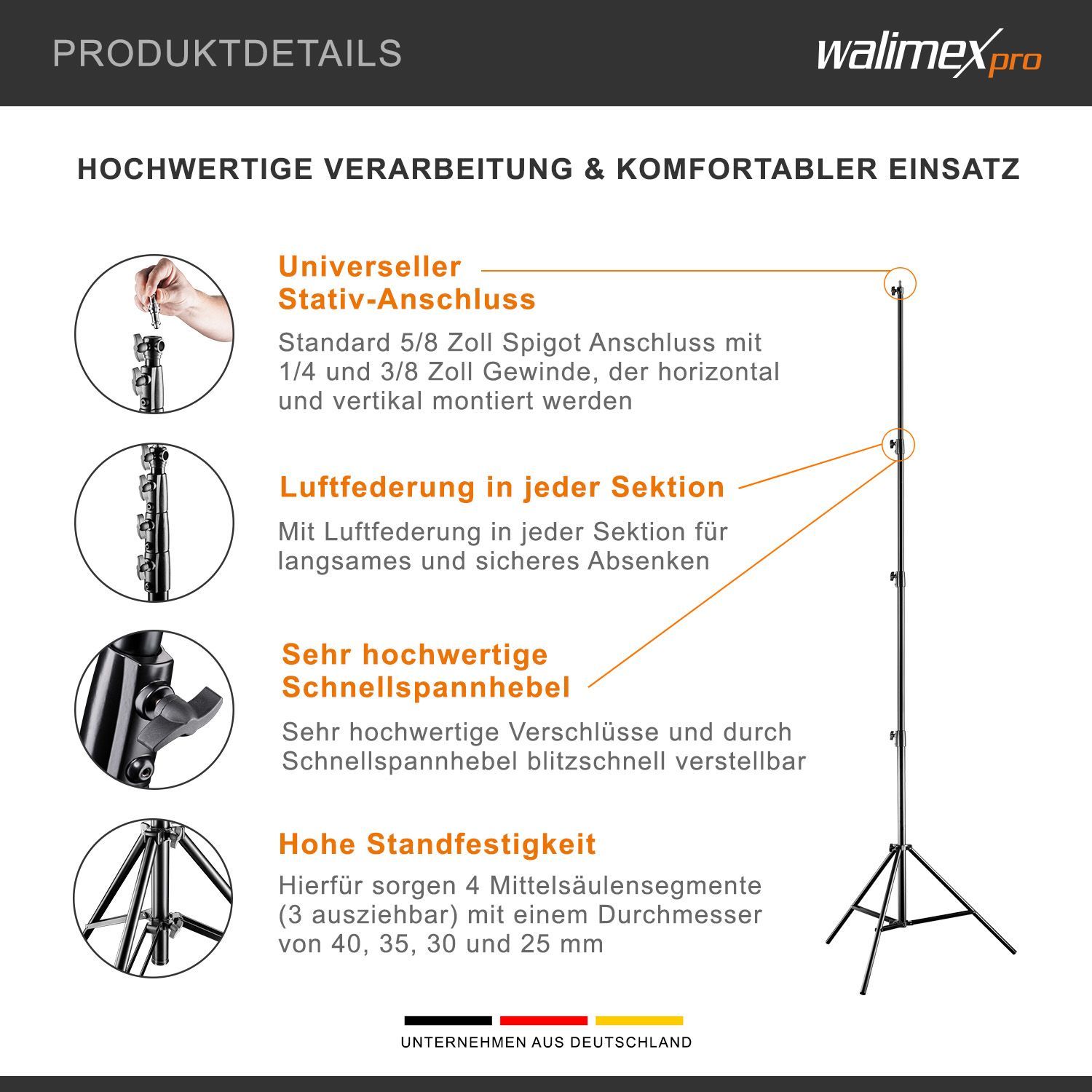 PRODUKTDETAILS

walimex pro

HOCHWERTIGE VERARBEITUNG & KOMFORTABLER EINSATZ

Universeller Stativ-Anschluss

Standard 5/8 Zoll Spigot Anschluss mit 1/4 und 3/8 Zoll Gewinde, der horizontal und vertikal montiert werden

Luftfederung in jeder Sektion

Mit Luftfederung in jeder Sektion für langsames und sicheres Absenken

Sehr hochwertige Schnellspannhebel

Sehr hochwertige Verschlüsse und durch Schnellspannhebel blitzschnell verstellbar

Hohe Standfestigkeit

Hierfür sorgen 4 Mittelsäulensegmente (3 ausziehbar) mit einem Durchmesser von 40, 35, 30 und 25 mm

UNTERNEHMEN AUS DEUTSCHLAND