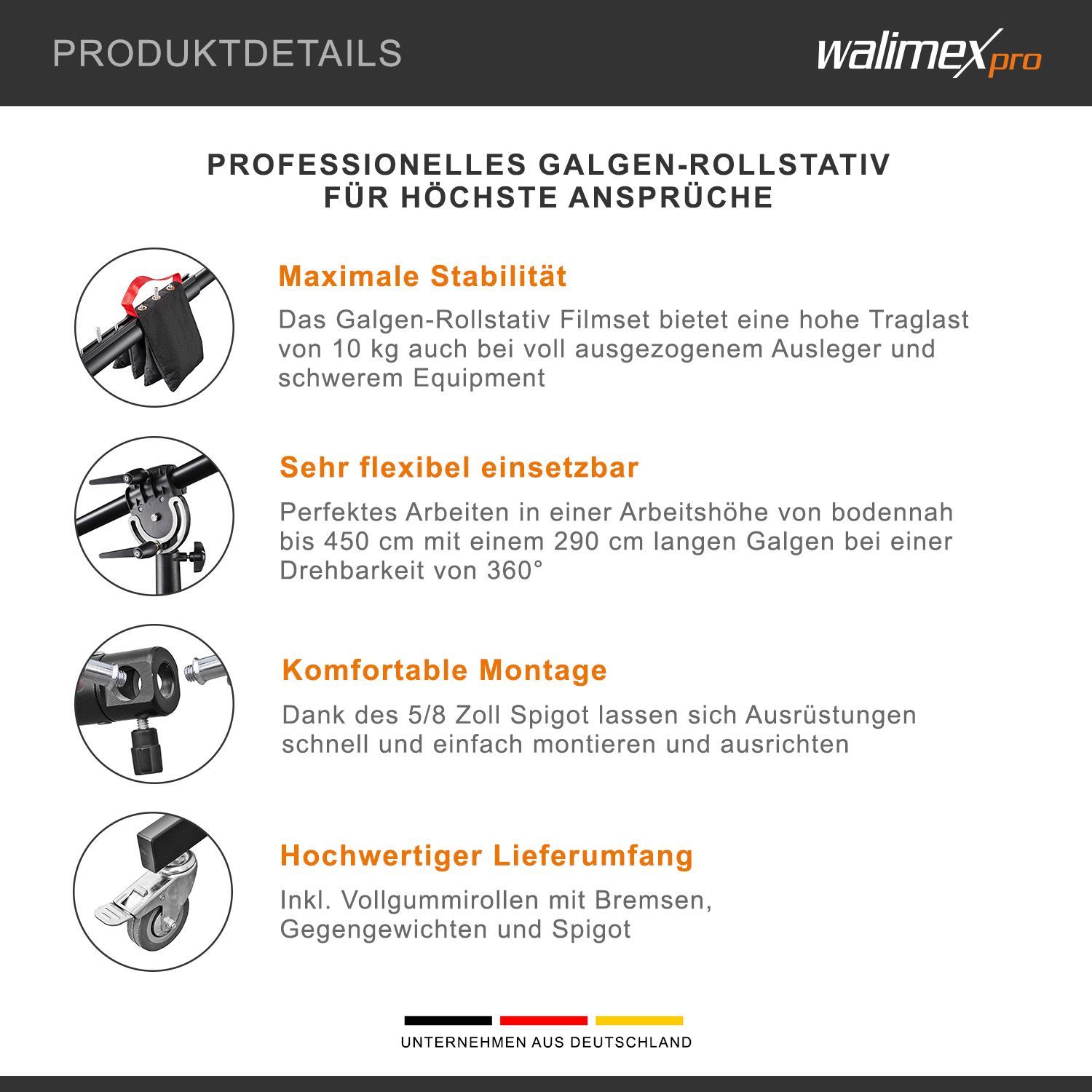 PRODUKTDETAILS

walimex pro

PROFESSIONELLES GALGEN-ROLLSTATIV FÜR HÖCHSTE ANSPRÜCHE

Maximale Stabilität

Das Galgen-Rollstativ Filmset bietet eine hohe Traglast von 10 kg auch bei voll ausgezogenem Ausleger und schwerem Equipment

Sehr flexibel einsetzbar

Perfektes Arbeiten in einer Arbeitshöhe von bodennah bis 450 cm mit einem 290 cm langen Galgen bei einer Drehbarkeit von 360°

Komfortable Montage

Dank des 5/8 Zoll Spigot lassen sich Ausrüstungen schnell und einfach montieren und ausrichten

Hochwertiger Lieferumfang

Inkl. Vollgummirollen mit Bremsen, Gegengewichten und Spigot

UNTERNEHMEN AUS DEUTSCHLAND