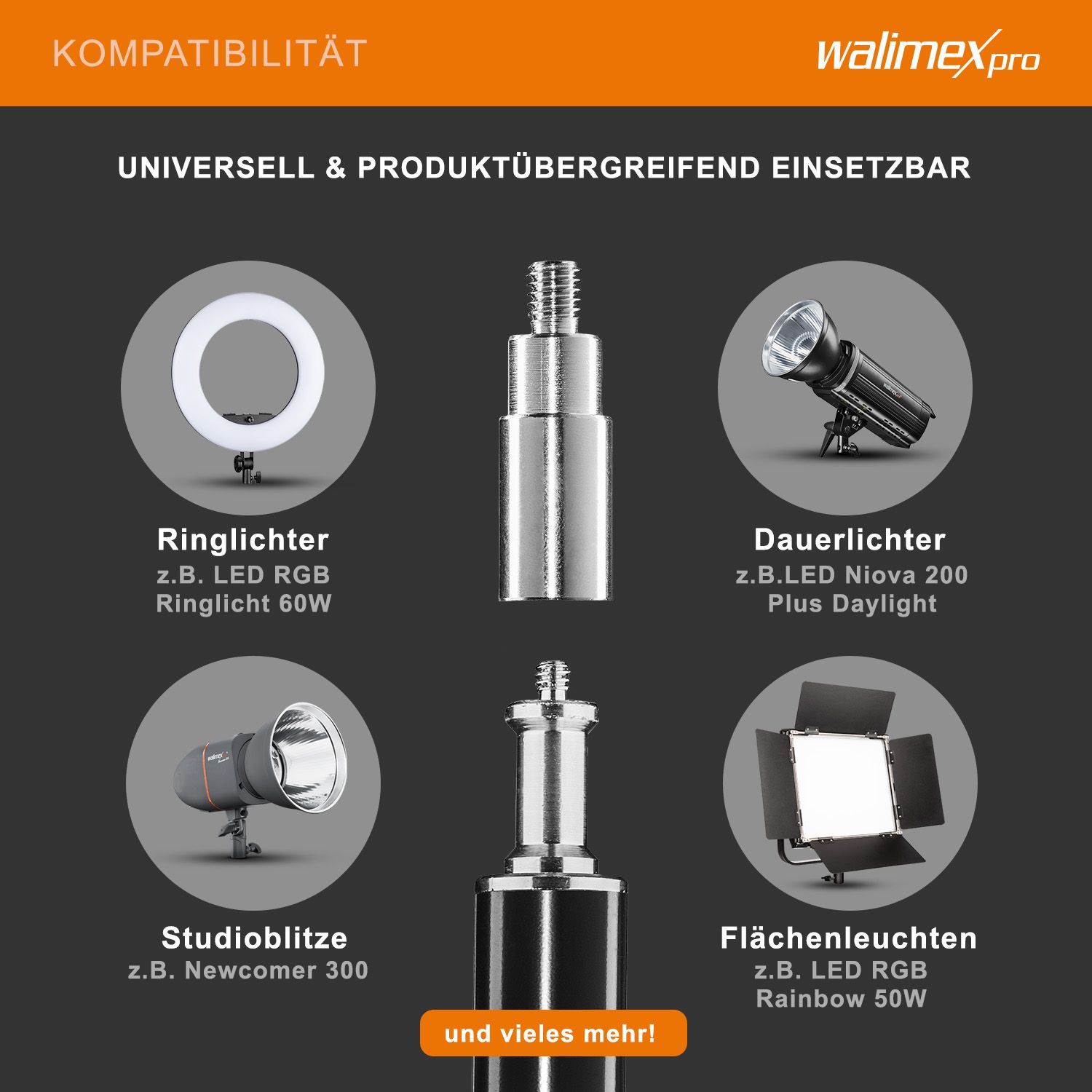 KOMPATIBILITÄT

walimex pro

UNIVERSELL & PRODUKTÜBERGREIFEND EINSETZBAR

Ringlichter
z.B. LED RGB Ringlicht 60W

Dauerlichter
z.B.LED Niova 200 Plus Daylight

Studioblitze
z.B. Newcomer 300

Flächenleuchten
z.B. LED RGB Rainbow 50W

und vieles mehr!