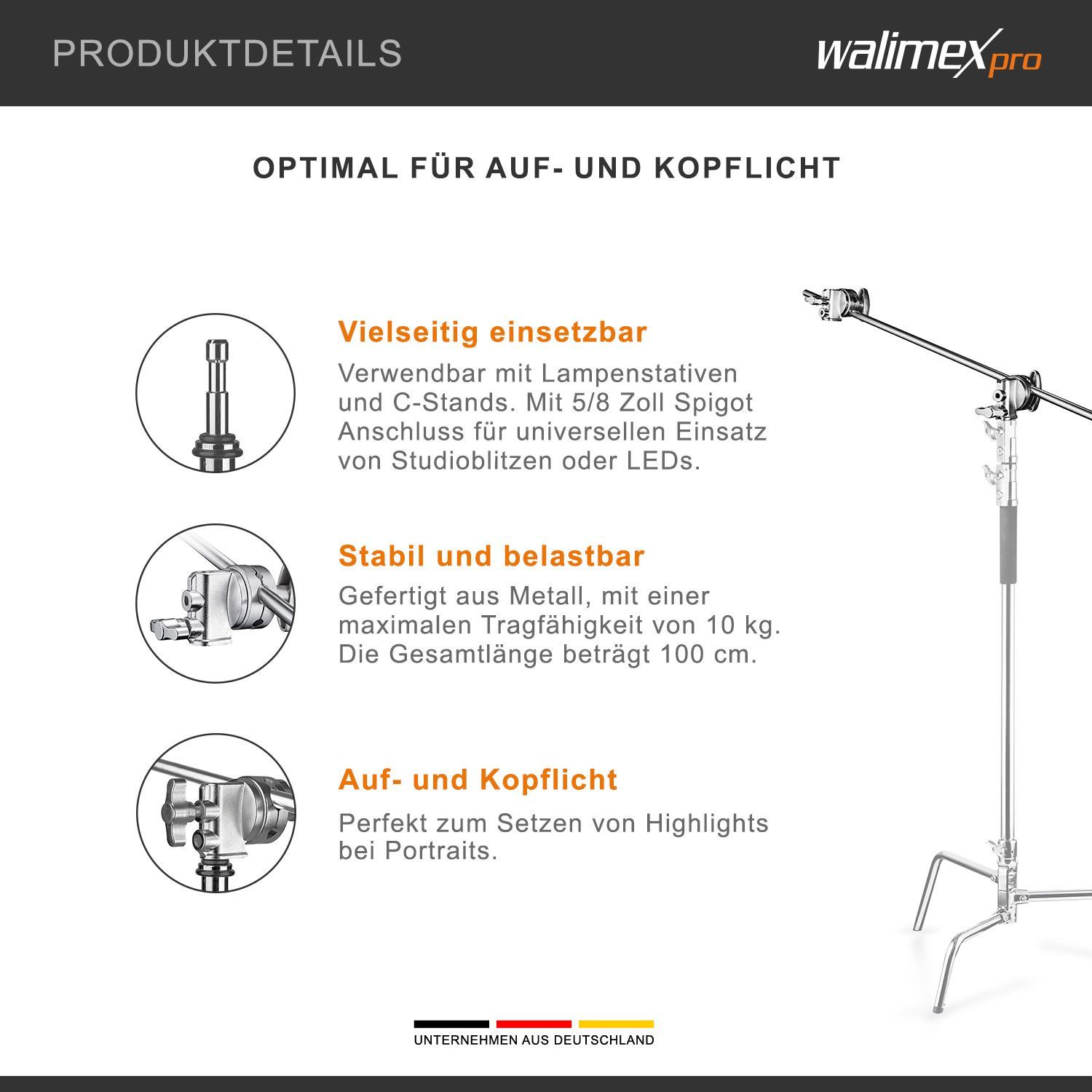 PRODUKTDETAILS

walimex pro

OPTIMAL FÜR AUF- UND KOPFLICHT

Vielseitig einsetzbar

Verwendbar mit Lampenstativen und C-Stands. Mit 5/8 Zoll Spigot Anschluss für universellen Einsatz von Studioblitzen oder LEDs.

Stabil und belastbar

Gefertigt aus Metall, mit einer maximalen Tragfähigkeit von 10 kg. Die Gesamtlänge beträgt 100 cm.

Auf- und Kopflicht

Perfekt zum Setzen von Highlights bei Portraits.

UNTERNEHMEN AUS DEUTSCHLAND