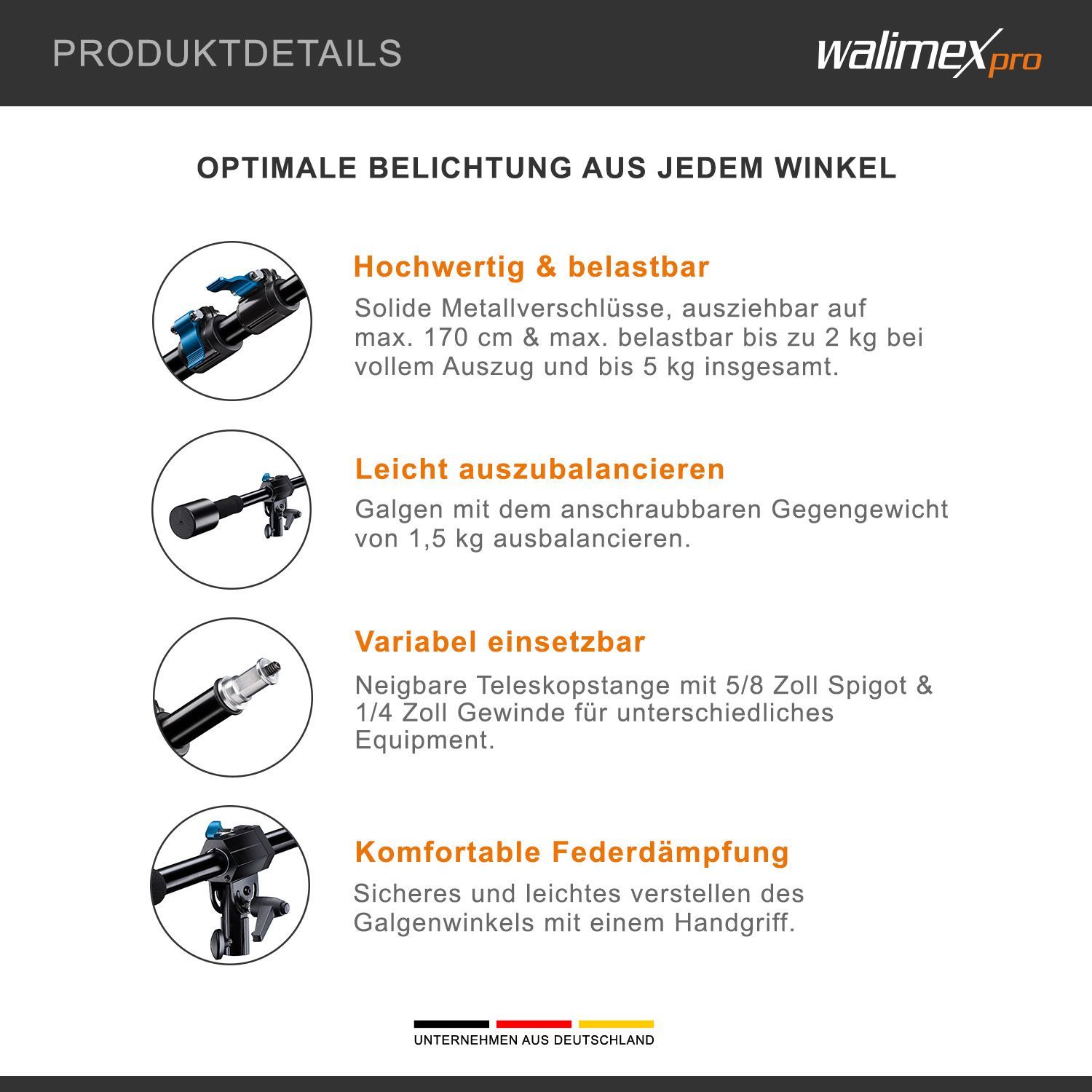 PRODUKTDETAILS

walimex pro

OPTIMALE BELICHTUNG AUS JEDEM WINKEL

Hochwertig & belastbar

Solide Metallverschlüsse, ausziehbar auf max. 170 cm & max. belastbar bis zu 2 kg bei vollem Auszug und bis 5 kg insgesamt.

Leicht auszubalancieren

Galgen mit dem anschraubbaren Gegengewicht von 1,5 kg ausbalancieren.

Variabel einsetzbar

Neigbare Teleskopstange mit 5/8 Zoll Spigot & 1/4 Zoll Gewinde für unterschiedliches Equipment.

Komfortable Federdämpfung

Sicheres und leichtes verstellen des Galgenwinkels mit einem Handgriff.

UNTERNEHMEN AUS DEUTSCHLAND