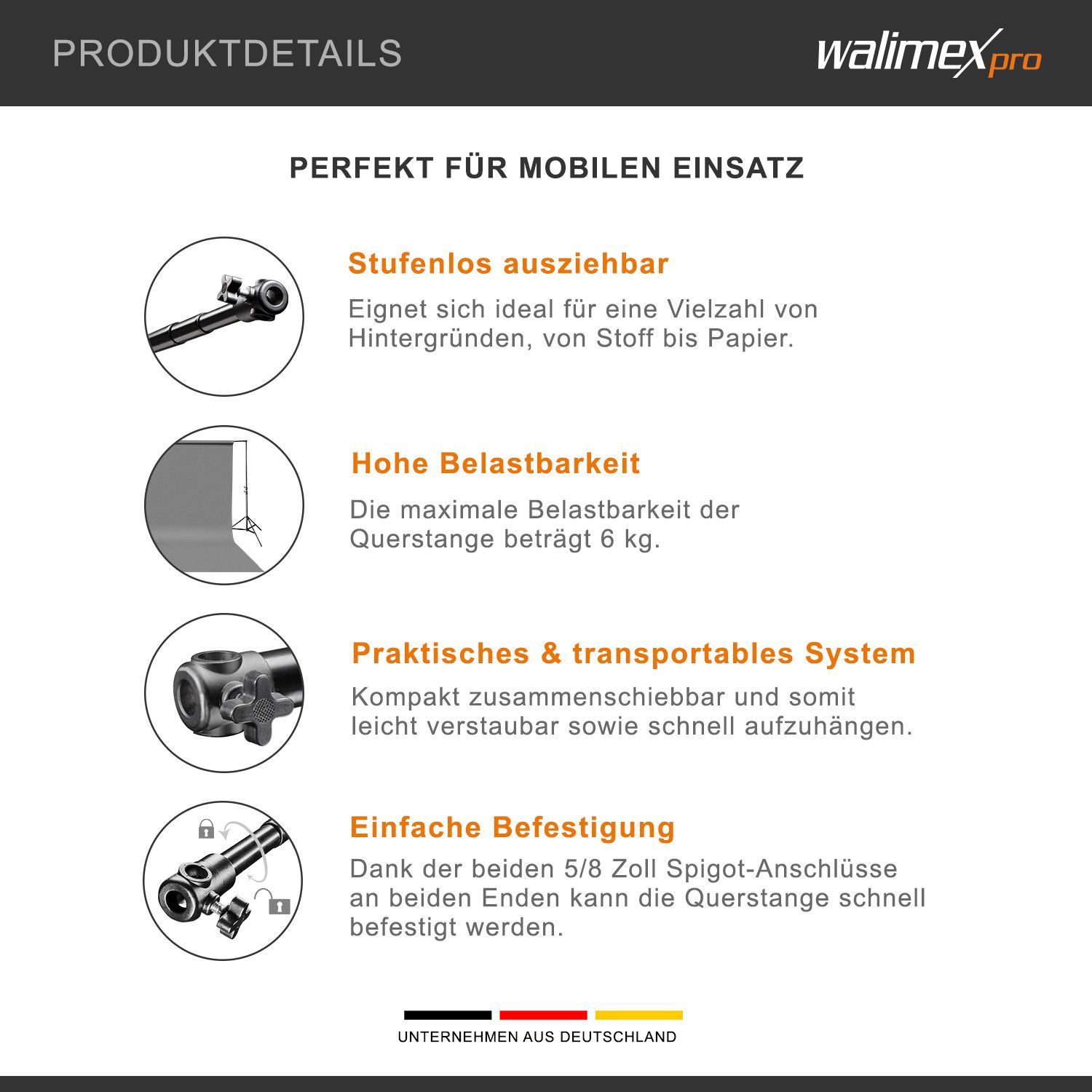 PRODUKTDETAILS

walimex pro

PERFEKT FÜR MOBILEN EINSATZ

Stufenlos ausziehbar

Eignet sich ideal für eine Vielzahl von Hintergründen, von Stoff bis Papier.

Hohe Belastbarkeit

Die maximale Belastbarkeit der Querstange beträgt 6 kg.

Praktisches & transportables System

Kompakt zusammenschiebbar und somit leicht verstaubar sowie schnell aufzuhängen.

Einfache Befestigung

Dank der beiden 5/8 Zoll Spigot-Anschlüsse an beiden Enden kann die Querstange schnell befestigt werden.

UNTERNEHMEN AUS DEUTSCHLAND