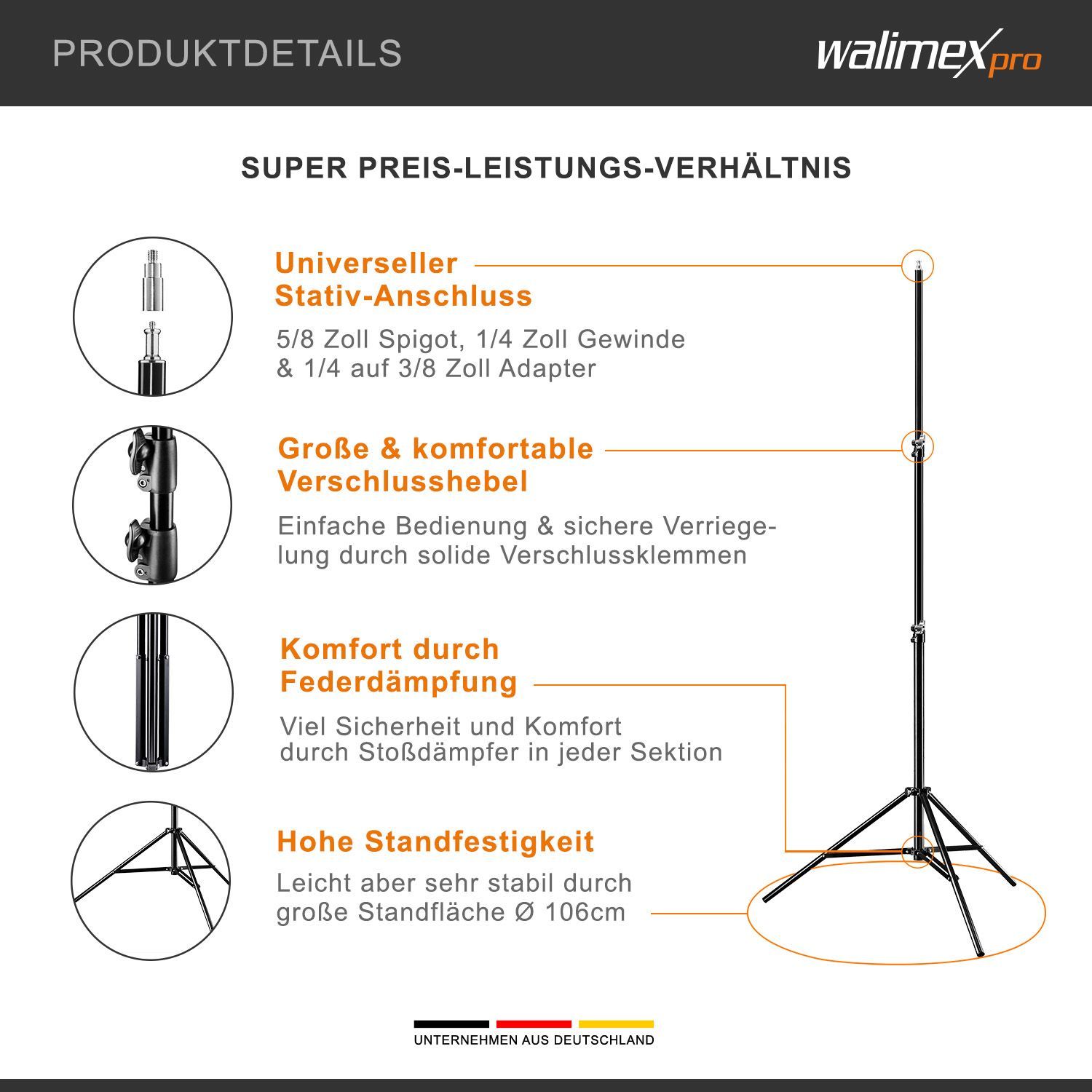 PRODUKTDETAILS

walimex pro

SUPER PREIS-LEISTUNGS-VERHÄLTNIS

Universeller Stativ-Anschluss

5/8 Zoll Spigot, 1/4 Zoll Gewinde & 1/4 auf 3/8 Zoll Adapter

Große & komfortable Verschlusshebel

Einfache Bedienung & sichere Verriegelung durch solide Verschlussklemmen

Komfort durch Federdämpfung

Viel Sicherheit und Komfort durch Stoßdämpfer in jeder Sektion

Hohe Standfestigkeit

Leicht aber sehr stabil durch große Standfläche Ø 106cm

UNTERNEHMEN AUS DEUTSCHLAND