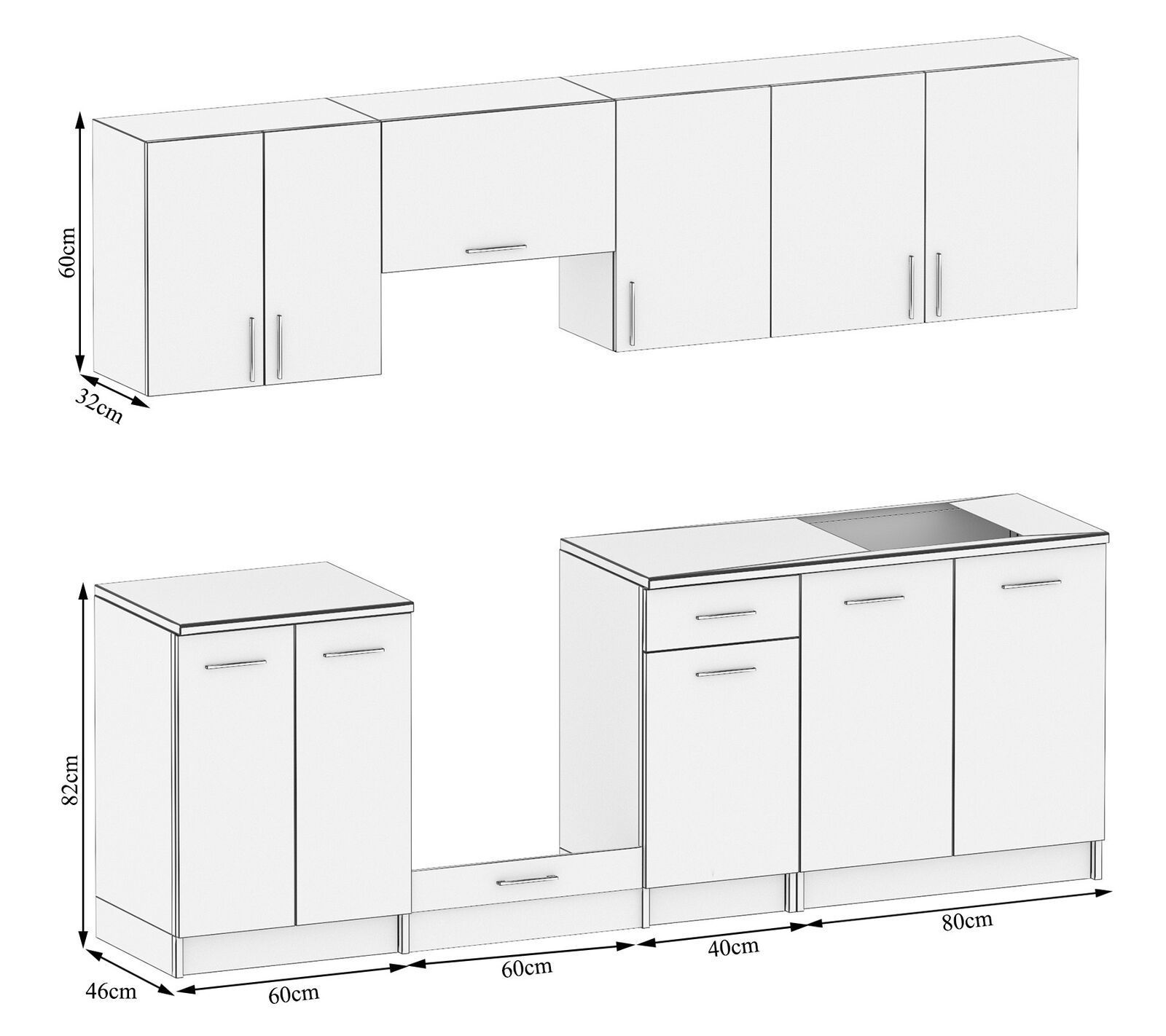 60cm

32cm

82cm

46cm

60cm

60cm

40cm

80cm