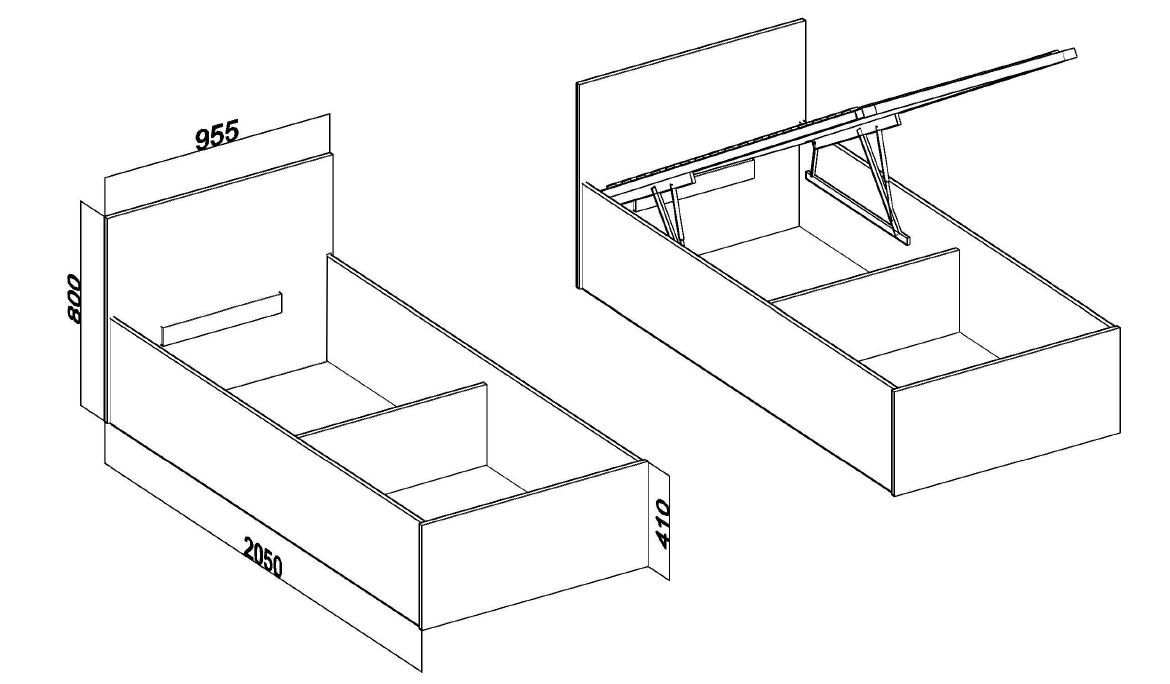 955
800
2050
410