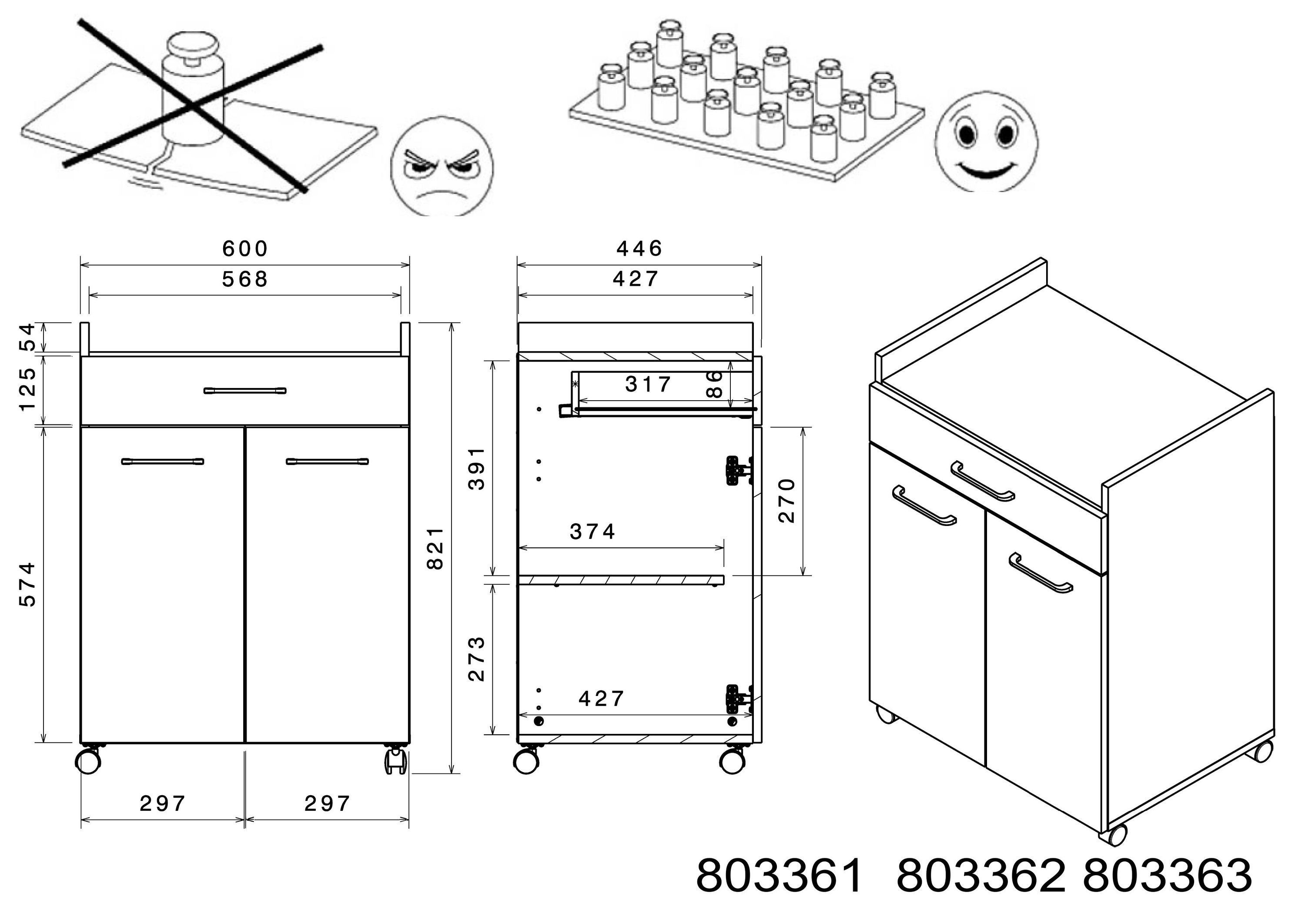 600
568
54
125
574
821
297
297
446
427
317
86
391
270
374
273
427
803361 803362 803363